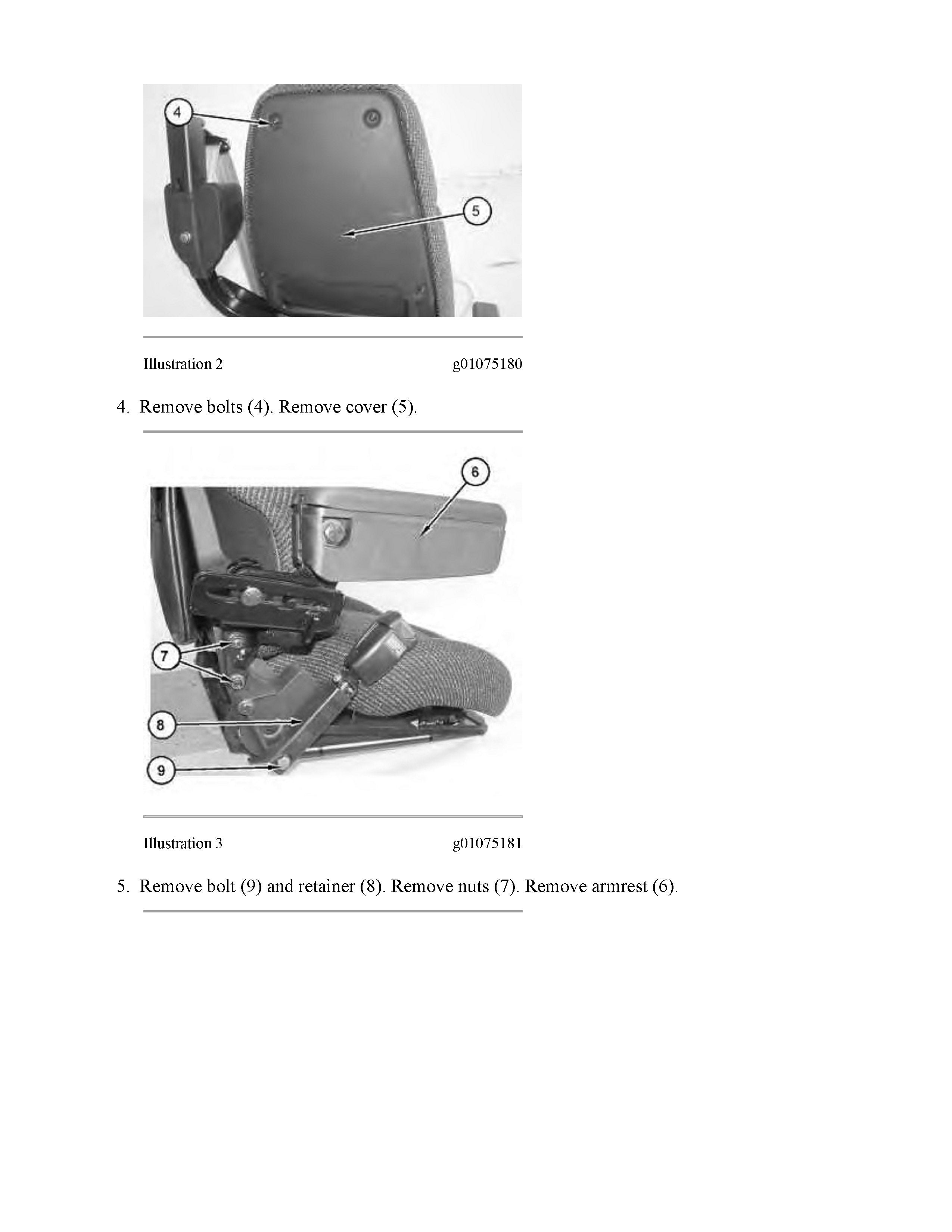 4

5

Illustration 2 g01075180

4. Remove bolts (4). Remove cover (5).

6

7

8

9

Illustration 3 g01075181

5. Remove bolt (9) and retainer (8). Remove nuts (7). Remove armrest (6).