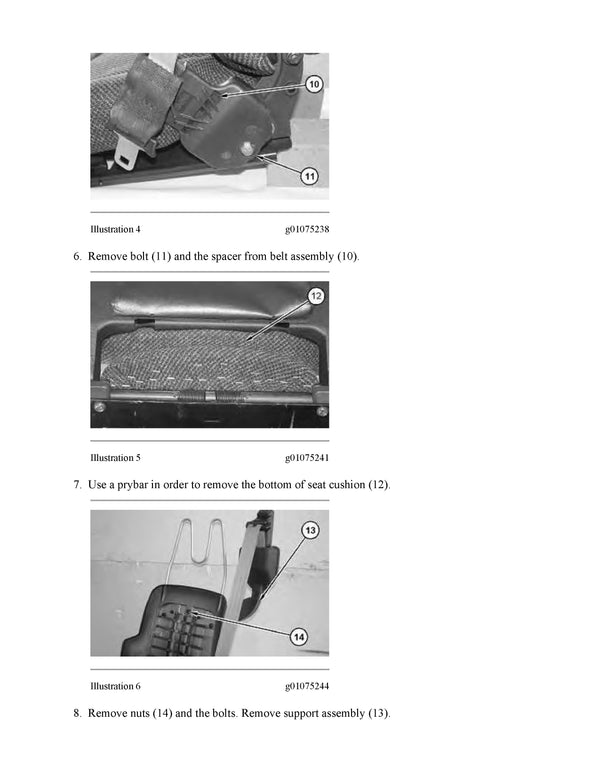 10

11

Illustration 4 g01075238

6. Remove bolt (11) and the spacer from belt assembly (10).

12

Illustration 5 g01075241

7. Use a prybar in order to remove the bottom of seat cushion (12).

13

14

Illustration 6 g01075244

8. Remove nuts (14) and the bolts. Remove support assembly (13).