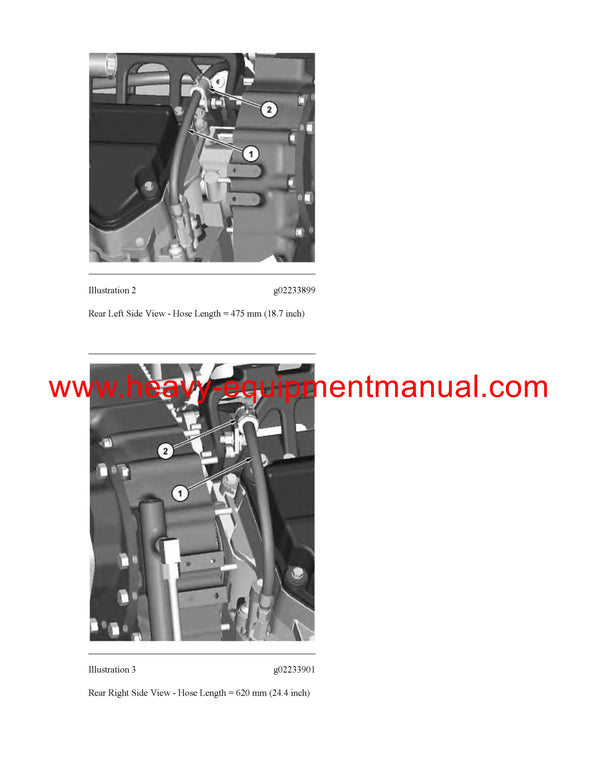 2

1

Illustration 2 g02233899

Rear Left Side View - Hose Length = 475 mm (18.7 inch)

www.heavy-equipmentmanual.com

2

1

Illustration 3 g02233901

Rear Right Side View - Hose Length = 620 mm (24.4 inch)