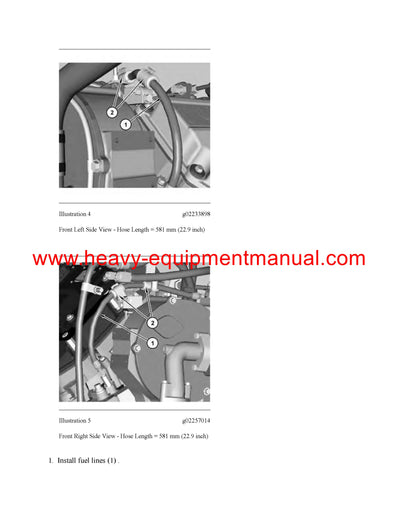 2

1

Illustration 4 g02233898

Front Left Side View - Hose Length = 581 mm (22.9 inch)

www.heavy-equipmentmanual.com

2

1

Illustration 5 g02257014

Front Right Side View - Hose Length = 581 mm (22.9 inch)

1. Install fuel lines (1) .