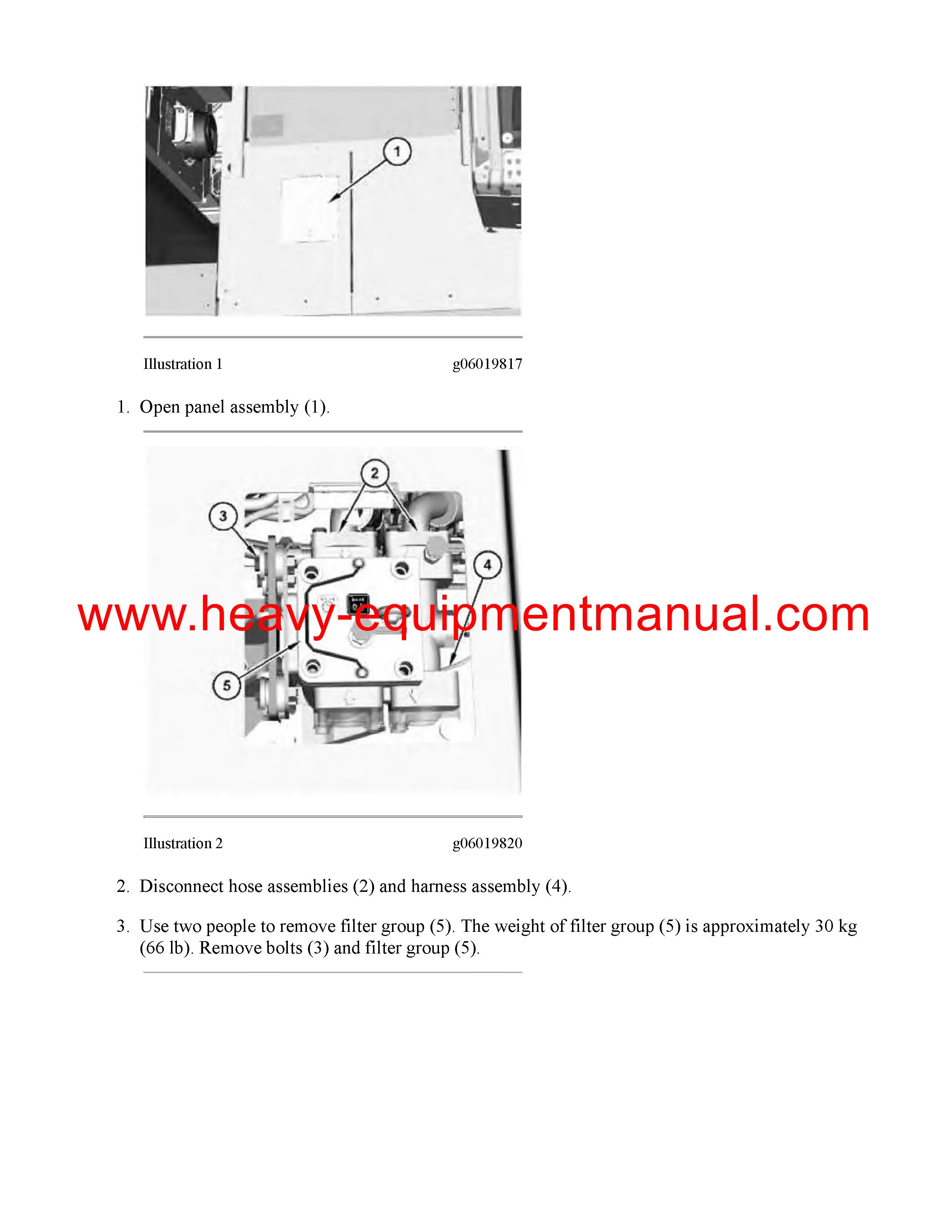 1

Illustration 1 g06019817

1. Open panel assembly (1).

2
3
4
5

www.heavy-equipmentmanual.com

Illustration 2 g06019820

2. Disconnect hose assemblies (2) and harness assembly (4).

3. Use two people to remove filter group (5). The weight of filter group (5) is approximately 30 kg (66 lb). Remove bolts (3) and filter group (5).