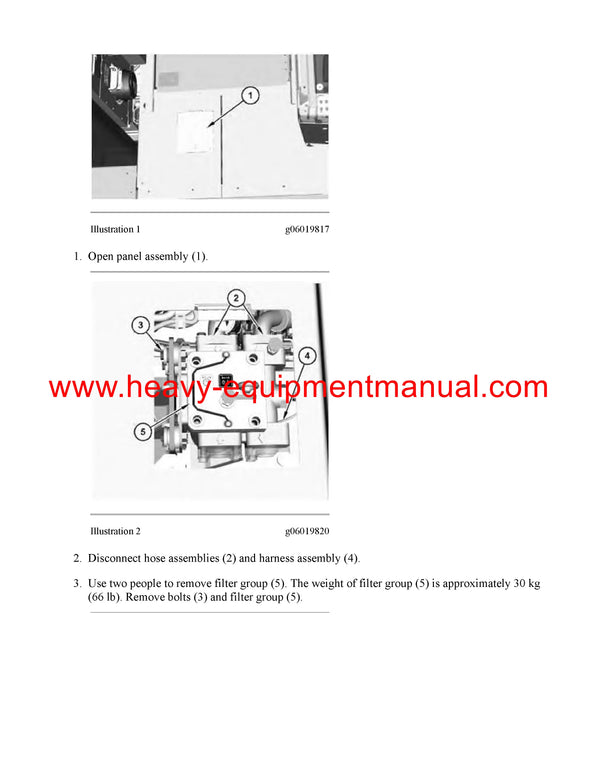 1

Illustration 1 g06019817

1. Open panel assembly (1).

2

3

4

5

www.heavy-equipmentmanual.com

Illustration 2 g06019820

2. Disconnect hose assemblies (2) and harness assembly (4).

3. Use two people to remove filter group (5). The weight of filter group (5) is approximately 30 kg (66 lb). Remove bolts (3) and filter group (5).