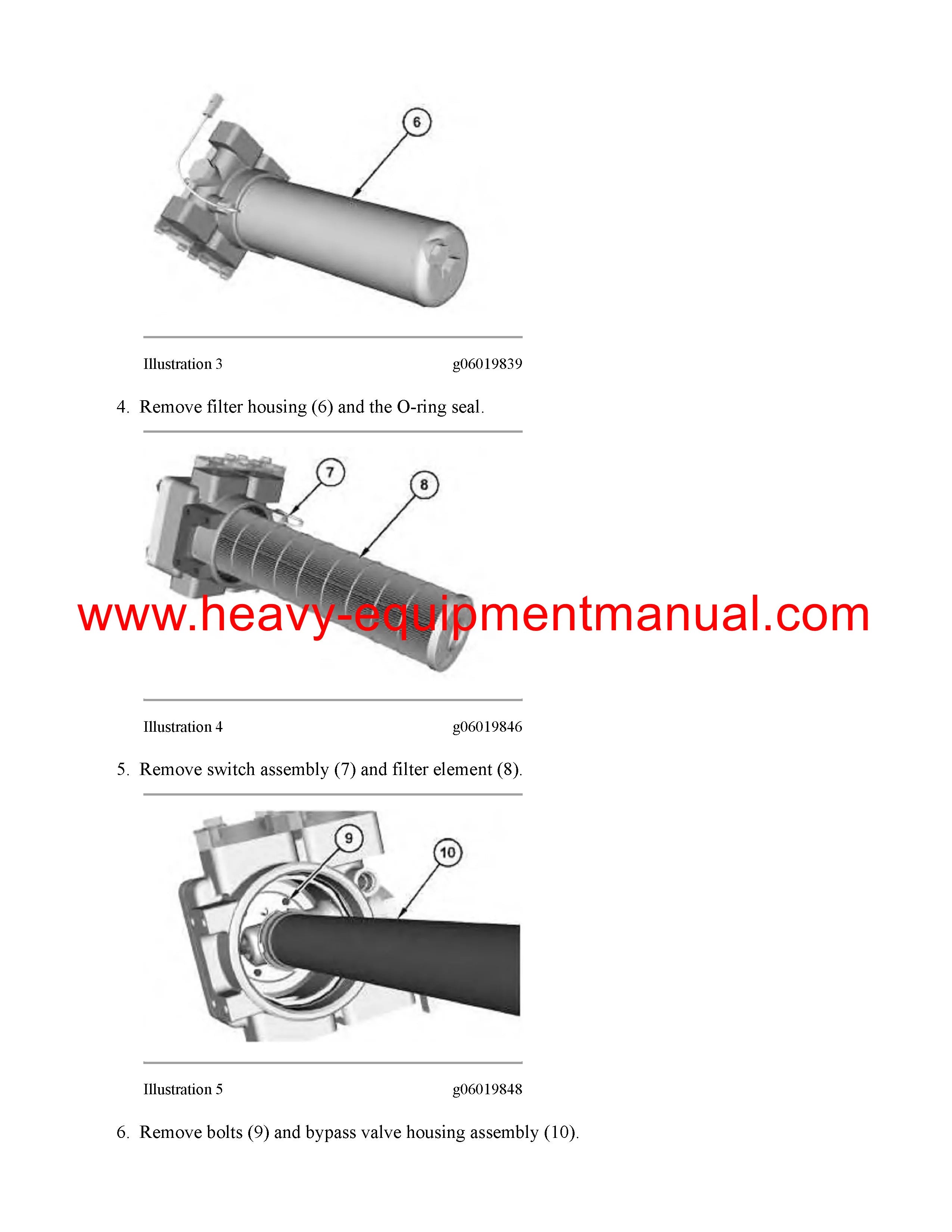 6

Illustration 3 g06019839

4. Remove filter housing (6) and the O-ring seal.

7

8

www.heavy-equipmentmanual.com

Illustration 4 g06019846

5. Remove switch assembly (7) and filter element (8).

9

10

Illustration 5 g06019848

6. Remove bolts (9) and bypass valve housing assembly (10).