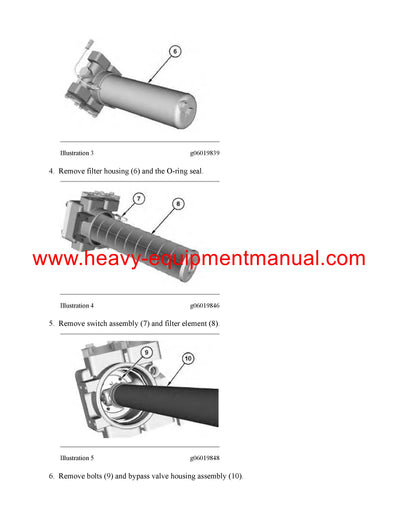 6

Illustration 3 g06019839

4. Remove filter housing (6) and the O-ring seal.

7

8

www.heavy-equipmentmanual.com

Illustration 4 g06019846

5. Remove switch assembly (7) and filter element (8).

9

10

Illustration 5 g06019848

6. Remove bolts (9) and bypass valve housing assembly (10).