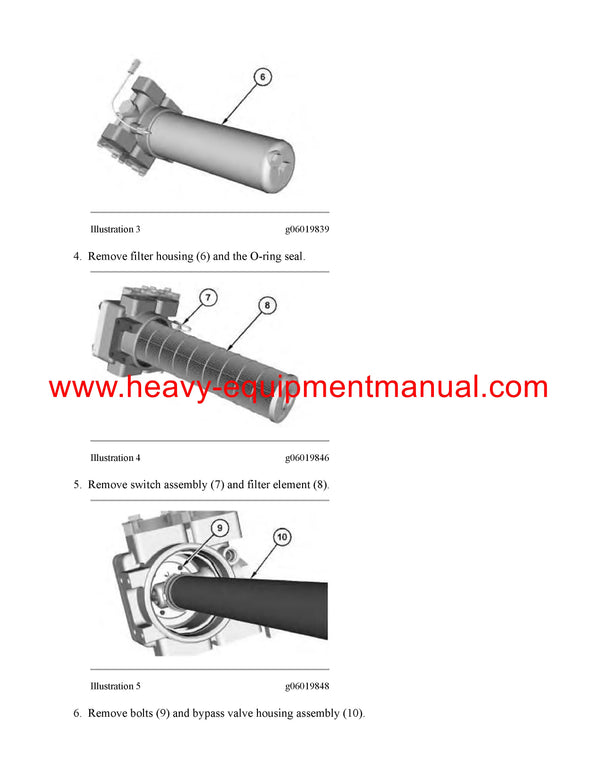 6

Illustration 3 g06019839

4. Remove filter housing (6) and the O-ring seal.

7

8

www.heavy-equipmentmanual.com

Illustration 4 g06019846

5. Remove switch assembly (7) and filter element (8).

9

10

Illustration 5 g06019848

6. Remove bolts (9) and bypass valve housing assembly (10).