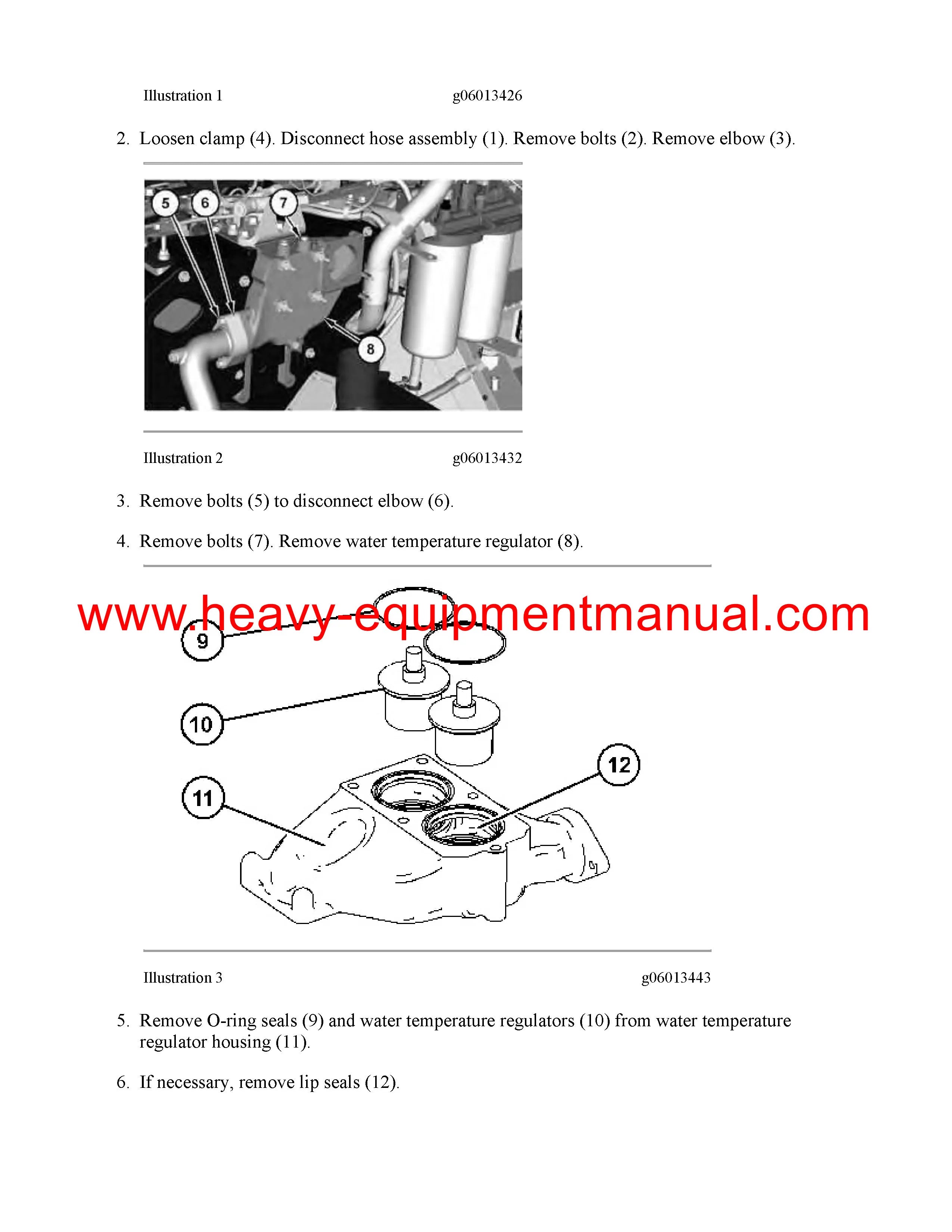 Illustration 1 g06013426

2. Loosen clamp (4). Disconnect hose assembly (1). Remove bolts (2). Remove elbow (3).

5
6
7
8

Illustration 2 g06013432

3. Remove bolts (5) to disconnect elbow (6).

4. Remove bolts (7). Remove water temperature regulator (8).

www.heavy-equipmentmanual.com

9
10
11
12

Illustration 3 g06013443

5. Remove O-ring seals (9) and water temperature regulators (10) from water temperature regulator housing (11).

6. If necessary, remove lip seals (12).