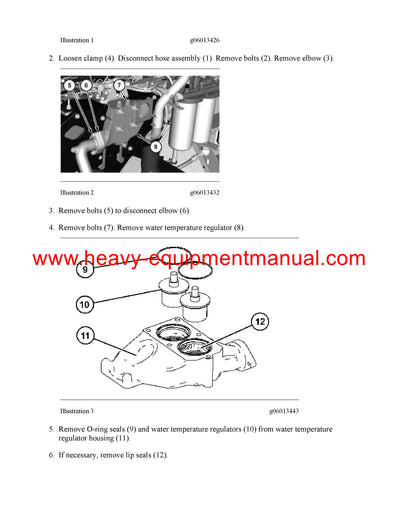 Illustration 1 g06013426

2. Loosen clamp (4). Disconnect hose assembly (1). Remove bolts (2). Remove elbow (3).

5 6 7 8

Illustration 2 g06013432

3. Remove bolts (5) to disconnect elbow (6).

4. Remove bolts (7). Remove water temperature regulator (8).

www.heavy-equipmentmanual.com

9 10 11 12

Illustration 3 g06013443

5. Remove O-ring seals (9) and water temperature regulators (10) from water temperature regulator housing (11).

6. If necessary, remove lip seals (12).