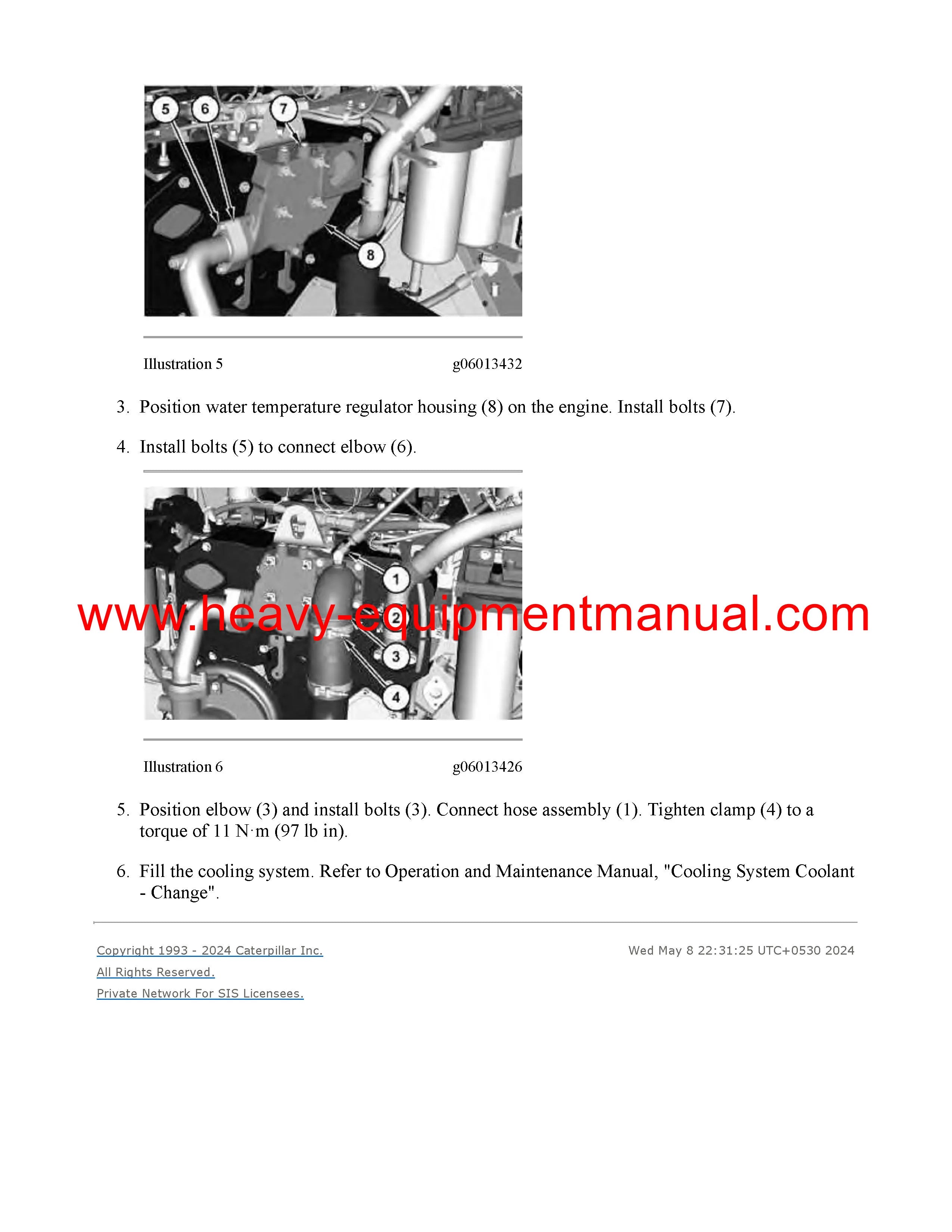 5 6 7 8

Illustration 5 g06013432

3. Position water temperature regulator housing (8) on the engine. Install bolts (7).

4. Install bolts (5) to connect elbow (6).

1 2 3 4

www.heavy-equipmentmanual.com

Illustration 6 g06013426

5. Position elbow (3) and install bolts (3). Connect hose assembly (1). Tighten clamp (4) to a torque of 11 N·m (97 lb in).

6. Fill the cooling system. Refer to Operation and Maintenance Manual, "Cooling System Coolant - Change".

Copyright 1993 - 2024 Caterpillar Inc.
All Rights Reserved.
Private Network For SIS Licensees.

Wed May 8 22:31:25 UTC+0530 2024