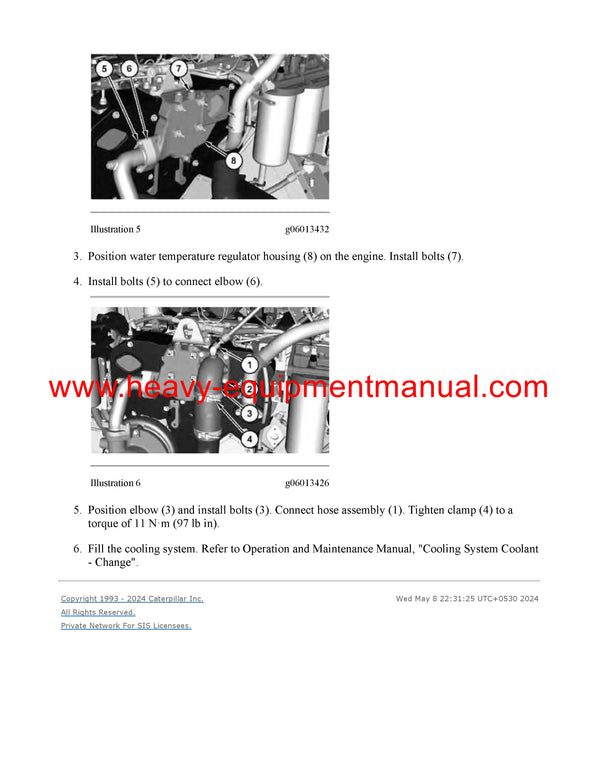 5 6 7

8

Illustration 5 g06013432

3. Position water temperature regulator housing (8) on the engine. Install bolts (7).

4. Install bolts (5) to connect elbow (6).

1

2

3

4

www.heavy-equipmentmanual.com

Illustration 6 g06013426

5. Position elbow (3) and install bolts (3). Connect hose assembly (1). Tighten clamp (4) to a torque of 11 N·m (97 lb in).

6. Fill the cooling system. Refer to Operation and Maintenance Manual, "Cooling System Coolant - Change".

Copyright 1993 - 2024 Caterpillar Inc.
All Rights Reserved.
Private Network For SIS Licensees.

Wed May 8 22:31:25 UTC+0530 2024