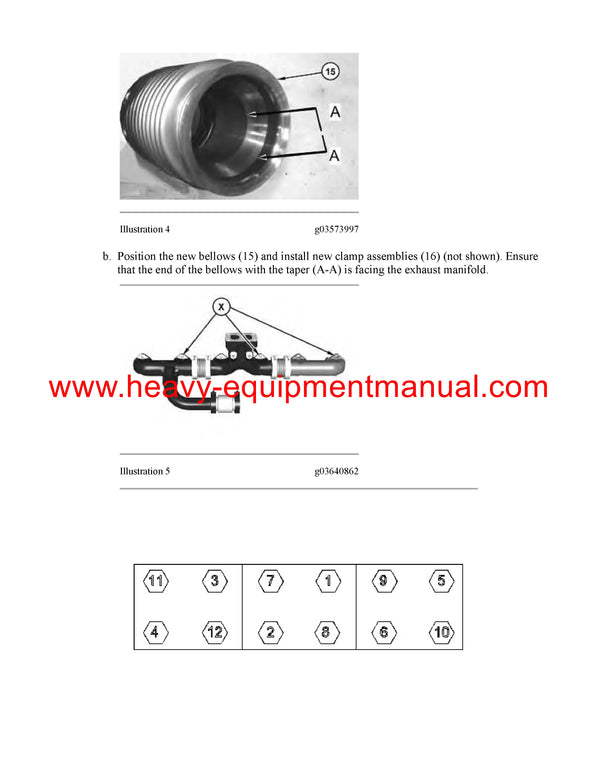 15

A

A

Illustration 4 g03573997

b. Position the new bellows (15) and install new clamp assemblies (16) (not shown). Ensure that the end of the bellows with the taper (A-A) is facing the exhaust manifold.

X

www.heavy-equipmentmanual.com

Illustration 5 g03640862

11 3 7 1 9 5

4 12 2 8 6 10