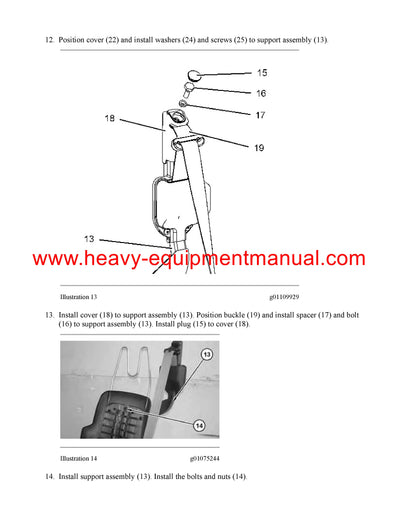 12. Position cover (22) and install washers (24) and screws (25) to support assembly (13).

15
16
17
18
19
13

www.heavy-equipmentmanual.com

Illustration 13 g01109929

13. Install cover (18) to support assembly (13). Position buckle (19) and install spacer (17) and bolt (16) to support assembly (13). Install plug (15) to cover (18).

13
14

Illustration 14 g01075244

14. Install support assembly (13). Install the bolts and nuts (14).