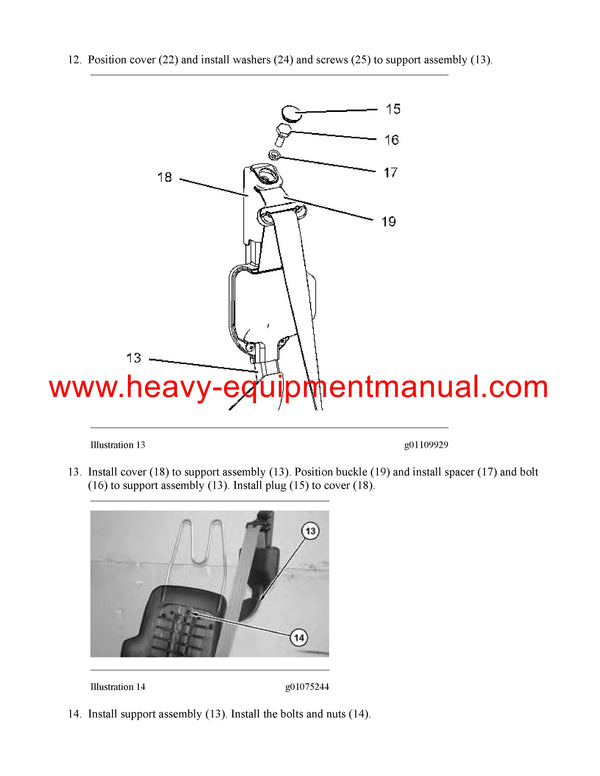 12. Position cover (22) and install washers (24) and screws (25) to support assembly (13).

15
16
17
18
19
13

www.heavy-equipmentmanual.com

Illustration 13 g01109929

13. Install cover (18) to support assembly (13). Position buckle (19) and install spacer (17) and bolt (16) to support assembly (13). Install plug (15) to cover (18).

13
14

Illustration 14 g01075244

14. Install support assembly (13). Install the bolts and nuts (14).