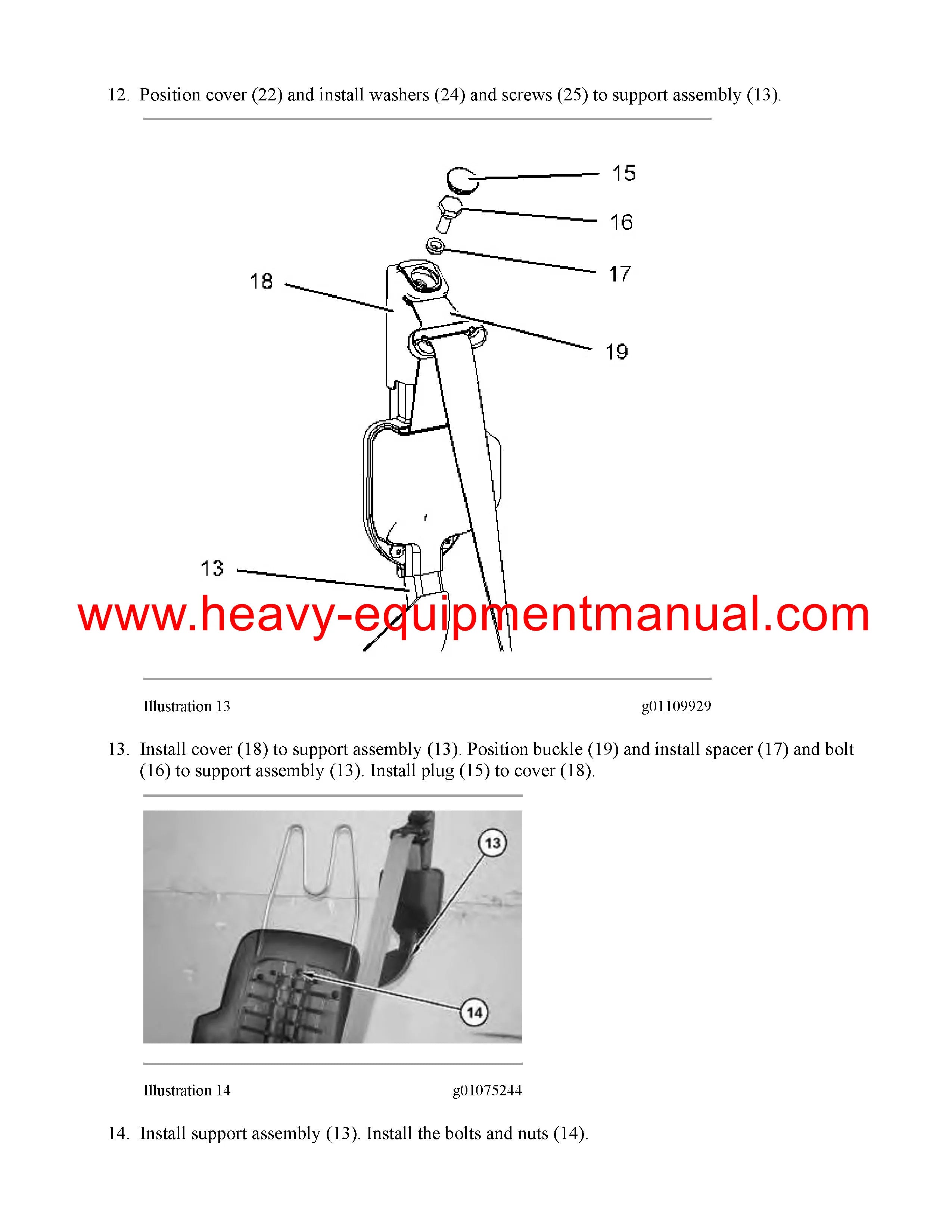 12. Position cover (22) and install washers (24) and screws (25) to support assembly (13).

15
16
17
18
19
13

www.heavy-equipmentmanual.com

Illustration 13 g01109929

13. Install cover (18) to support assembly (13). Position buckle (19) and install spacer (17) and bolt (16) to support assembly (13). Install plug (15) to cover (18).

13
14

Illustration 14 g01075244

14. Install support assembly (13). Install the bolts and nuts (14).