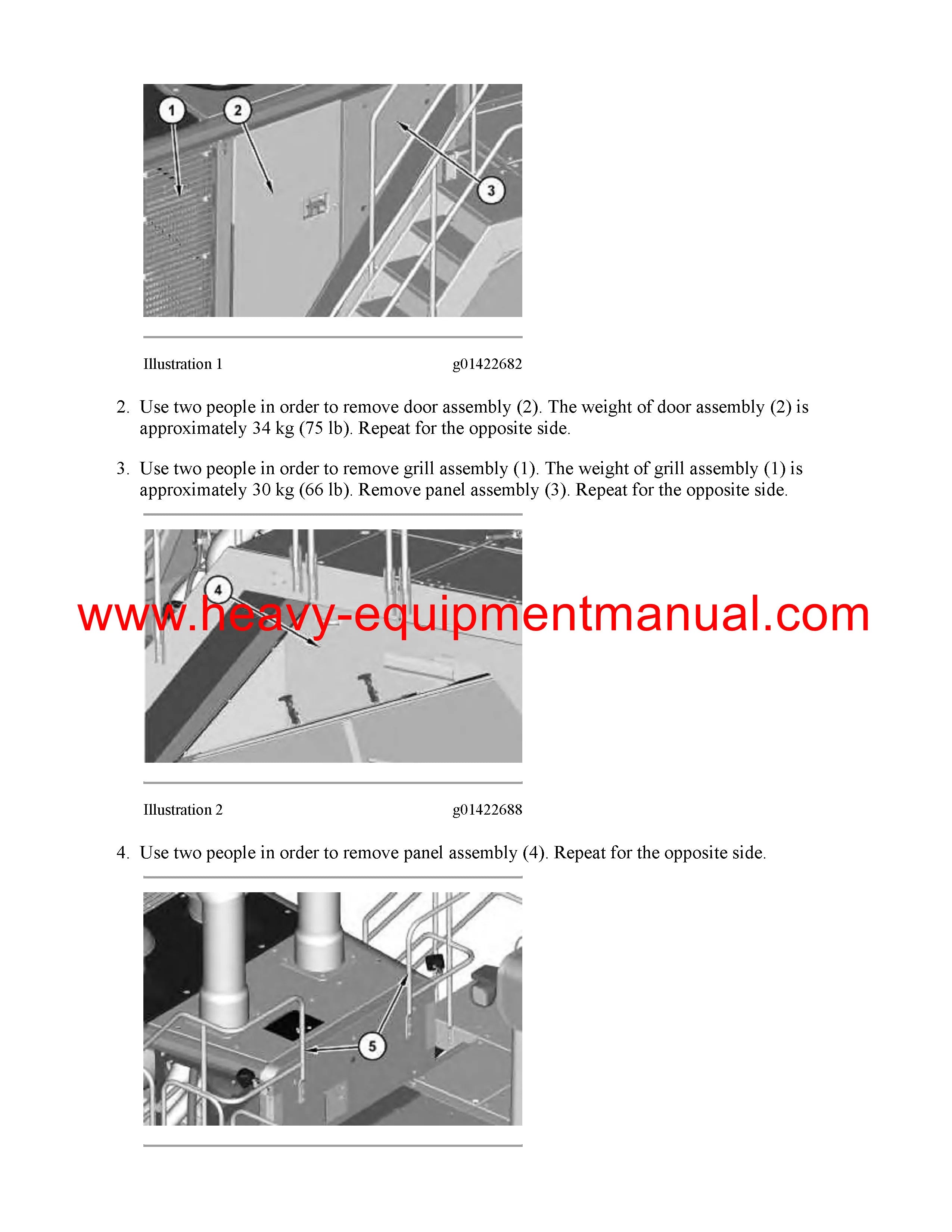 1 2 3

Illustration 1 g01422682

2. Use two people in order to remove door assembly (2). The weight of door assembly (2) is approximately 34 kg (75 lb). Repeat for the opposite side.

3. Use two people in order to remove grill assembly (1). The weight of grill assembly (1) is approximately 30 kg (66 lb). Remove panel assembly (3). Repeat for the opposite side.

4

www.heavy-equipmentmanual.com

Illustration 2 g01422688

4. Use two people in order to remove panel assembly (4). Repeat for the opposite side.

5