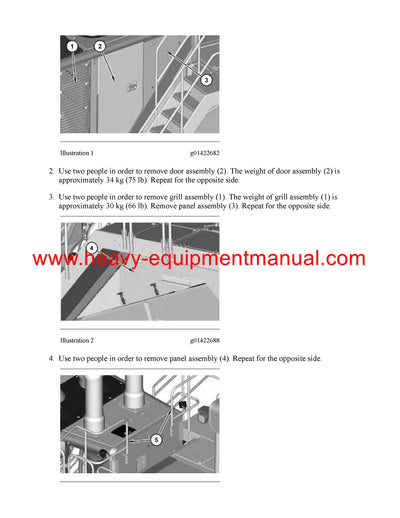 1
2
3

Illustration 1 g01422682

2. Use two people in order to remove door assembly (2). The weight of door assembly (2) is approximately 34 kg (75 lb). Repeat for the opposite side.

3. Use two people in order to remove grill assembly (1). The weight of grill assembly (1) is approximately 30 kg (66 lb). Remove panel assembly (3). Repeat for the opposite side.

4

www.heavy-equipmentmanual.com

Illustration 2 g01422688

4. Use two people in order to remove panel assembly (4). Repeat for the opposite side.

5