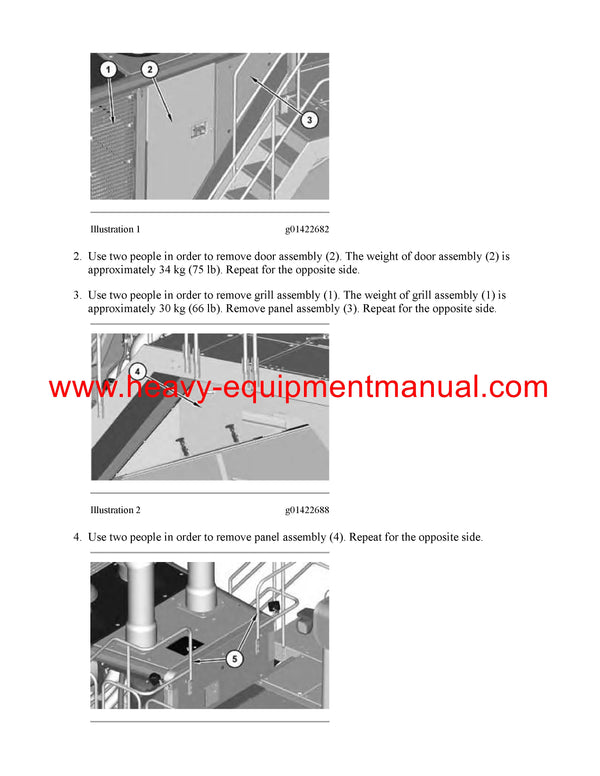 1
2
3

Illustration 1 g01422682

2. Use two people in order to remove door assembly (2). The weight of door assembly (2) is approximately 34 kg (75 lb). Repeat for the opposite side.

3. Use two people in order to remove grill assembly (1). The weight of grill assembly (1) is approximately 30 kg (66 lb). Remove panel assembly (3). Repeat for the opposite side.

4

www.heavy-equipmentmanual.com

Illustration 2 g01422688

4. Use two people in order to remove panel assembly (4). Repeat for the opposite side.

5