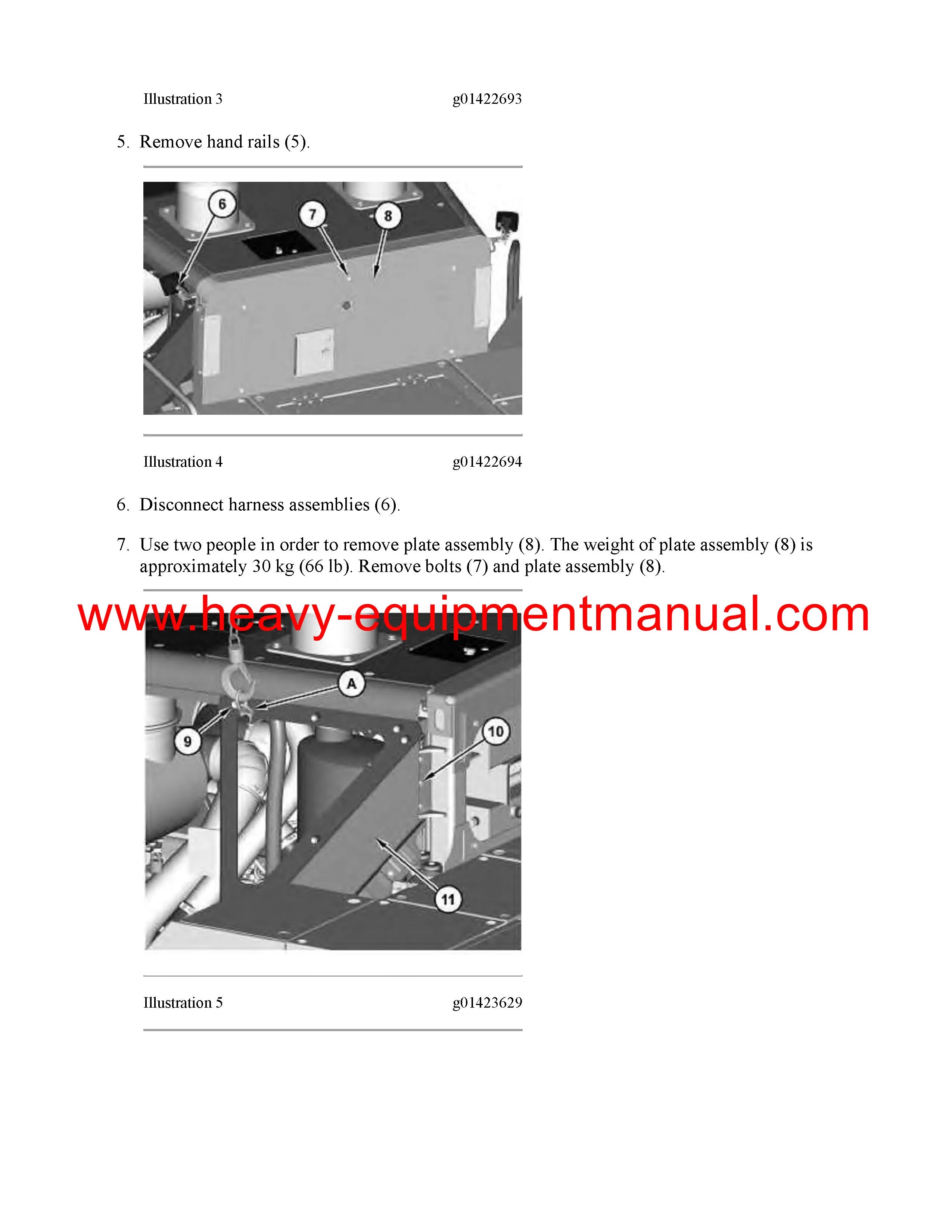 Illustration 3 g01422693

5. Remove hand rails (5).

6
7
8

Illustration 4 g01422694

6. Disconnect harness assemblies (6).

7. Use two people in order to remove plate assembly (8). The weight of plate assembly (8) is approximately 30 kg (66 lb). Remove bolts (7) and plate assembly (8).

www.heavy-equipmentmanual.com

A
9
10
11

Illustration 5 g01423629