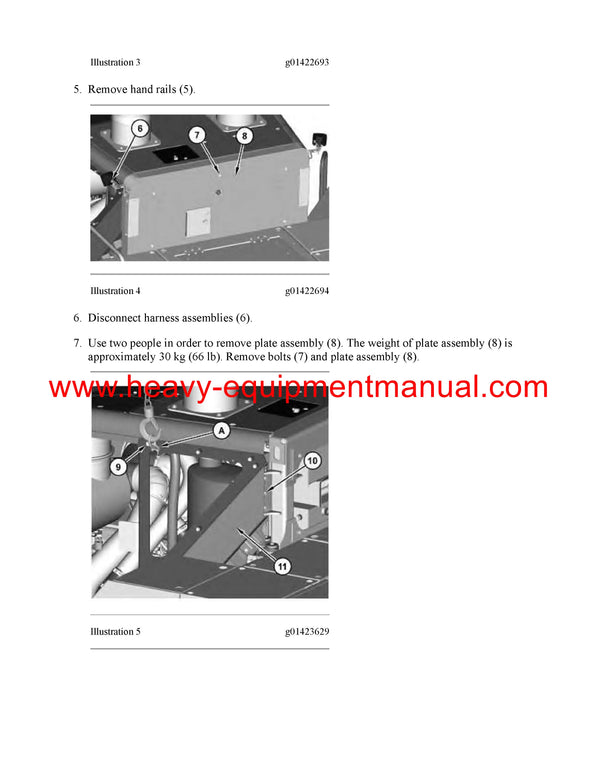 Illustration 3 g01422693

5. Remove hand rails (5).

6

7

8

Illustration 4 g01422694

6. Disconnect harness assemblies (6).

7. Use two people in order to remove plate assembly (8). The weight of plate assembly (8) is approximately 30 kg (66 lb). Remove bolts (7) and plate assembly (8).

www.heavy-equipmentmanual.com

A

9

10

11

Illustration 5 g01423629