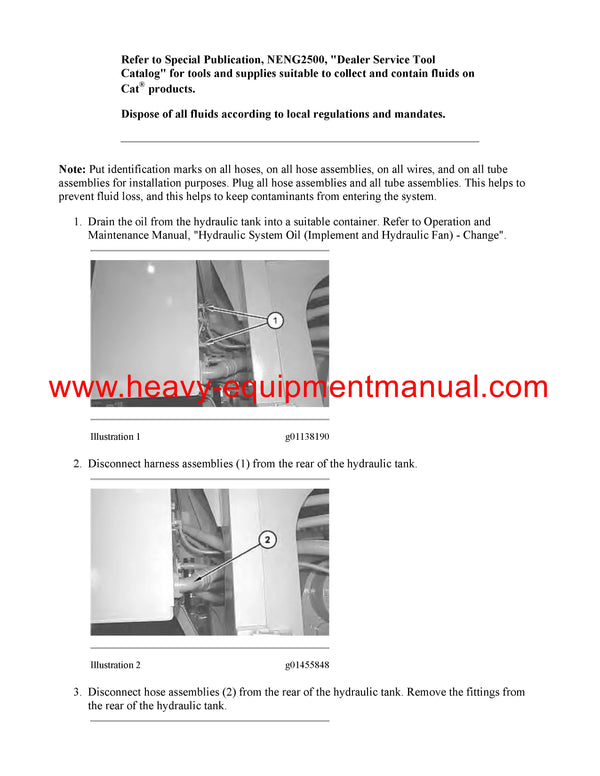 Refer to Special Publication, NENG2500, "Dealer Service Tool Catalog" for tools and supplies suitable to collect and contain fluids on Cat® products.

Dispose of all fluids according to local regulations and mandates.

Note: Put identification marks on all hoses, on all hose assemblies, on all wires, and on all tube assemblies for installation purposes. Plug all hose assemblies and all tube assemblies. This helps to prevent fluid loss, and this helps to keep contaminants from entering the system.

1. Drain the oil from the hydraulic tank into a suitable container. Refer to Operation and Maintenance Manual, "Hydraulic System Oil (Implement and Hydraulic Fan) - Change".

1

www.heavy-equipmentmanual.com

Illustration 1 g01138190

2. Disconnect harness assemblies (1) from the rear of the hydraulic tank.

2

Illustration 2 g01455848

3. Disconnect hose assemblies (2) from the rear of the hydraulic tank. Remove the fittings from the rear of the hydraulic tank.