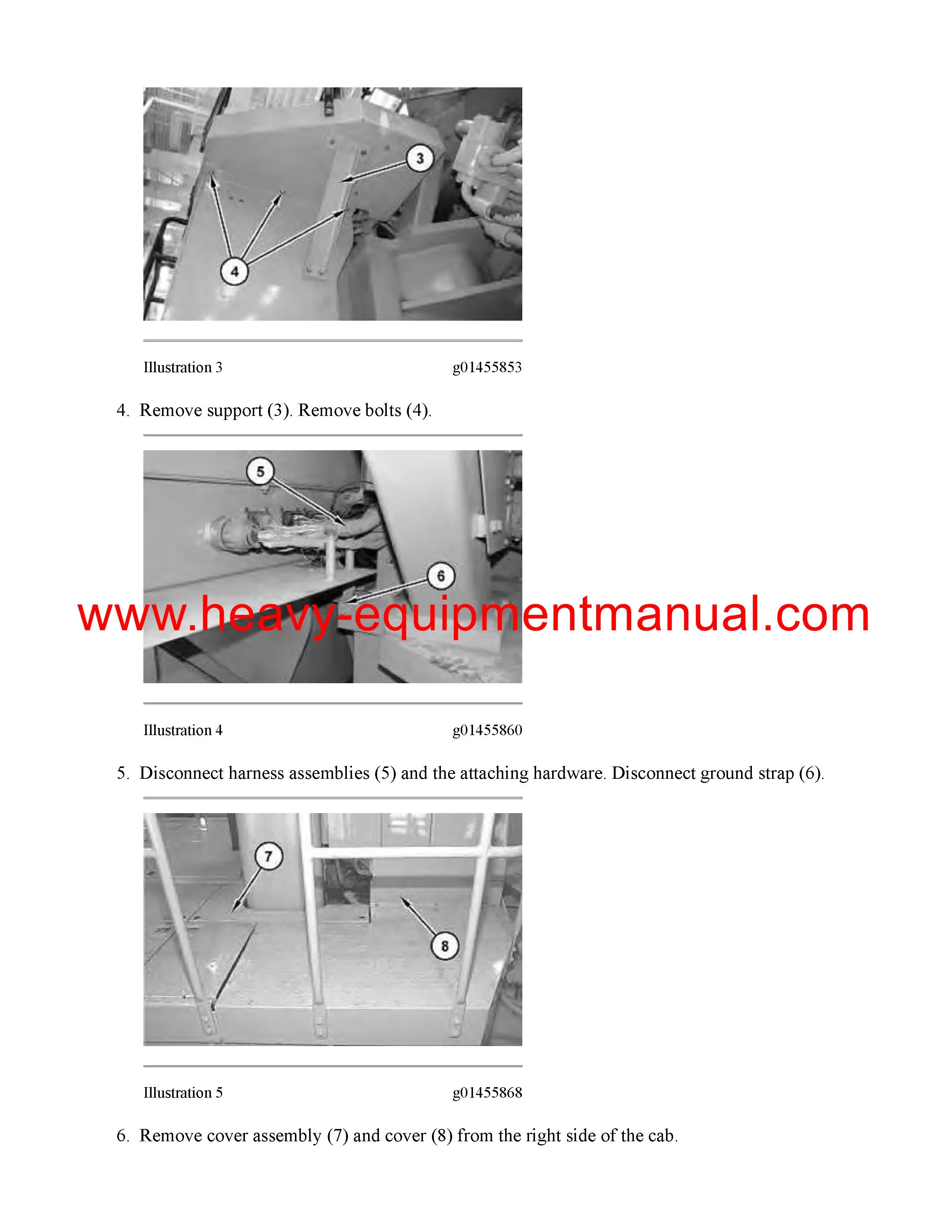 3

4

Illustration 3 g01455853

4. Remove support (3). Remove bolts (4).

5

6

www.heavy-equipmentmanual.com

Illustration 4 g01455860

5. Disconnect harness assemblies (5) and the attaching hardware. Disconnect ground strap (6).

7

8

Illustration 5 g01455868

6. Remove cover assembly (7) and cover (8) from the right side of the cab.