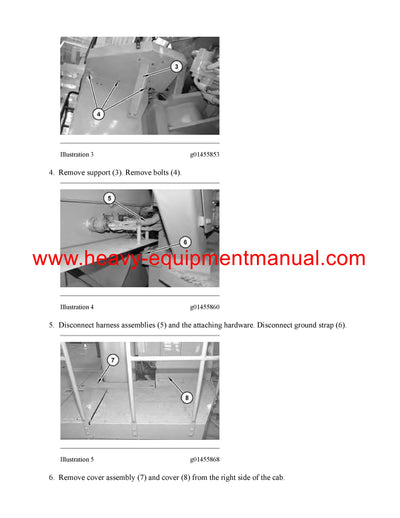 3

4

Illustration 3 g01455853

4. Remove support (3). Remove bolts (4).

5

6

www.heavy-equipmentmanual.com

Illustration 4 g01455860

5. Disconnect harness assemblies (5) and the attaching hardware. Disconnect ground strap (6).

7

8

Illustration 5 g01455868

6. Remove cover assembly (7) and cover (8) from the right side of the cab.