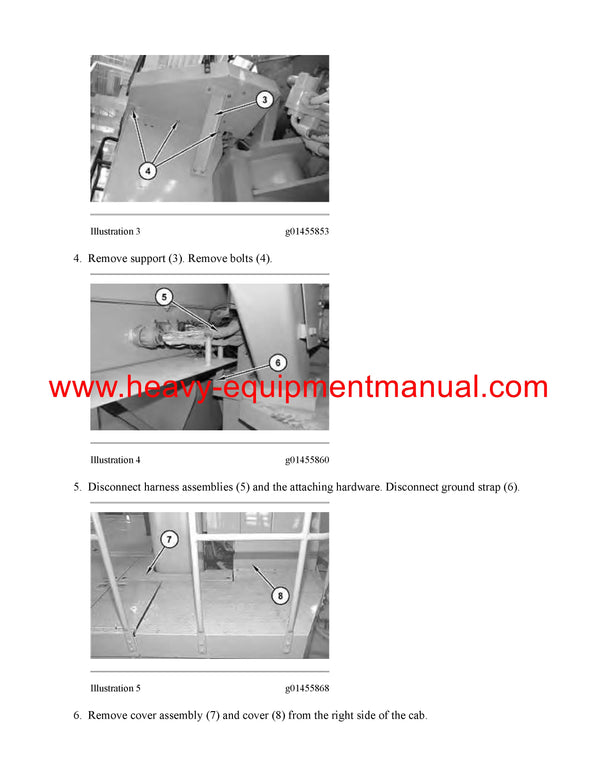 3

4

Illustration 3 g01455853

4. Remove support (3). Remove bolts (4).

5

6

www.heavy-equipmentmanual.com

Illustration 4 g01455860

5. Disconnect harness assemblies (5) and the attaching hardware. Disconnect ground strap (6).

7

8

Illustration 5 g01455868

6. Remove cover assembly (7) and cover (8) from the right side of the cab.