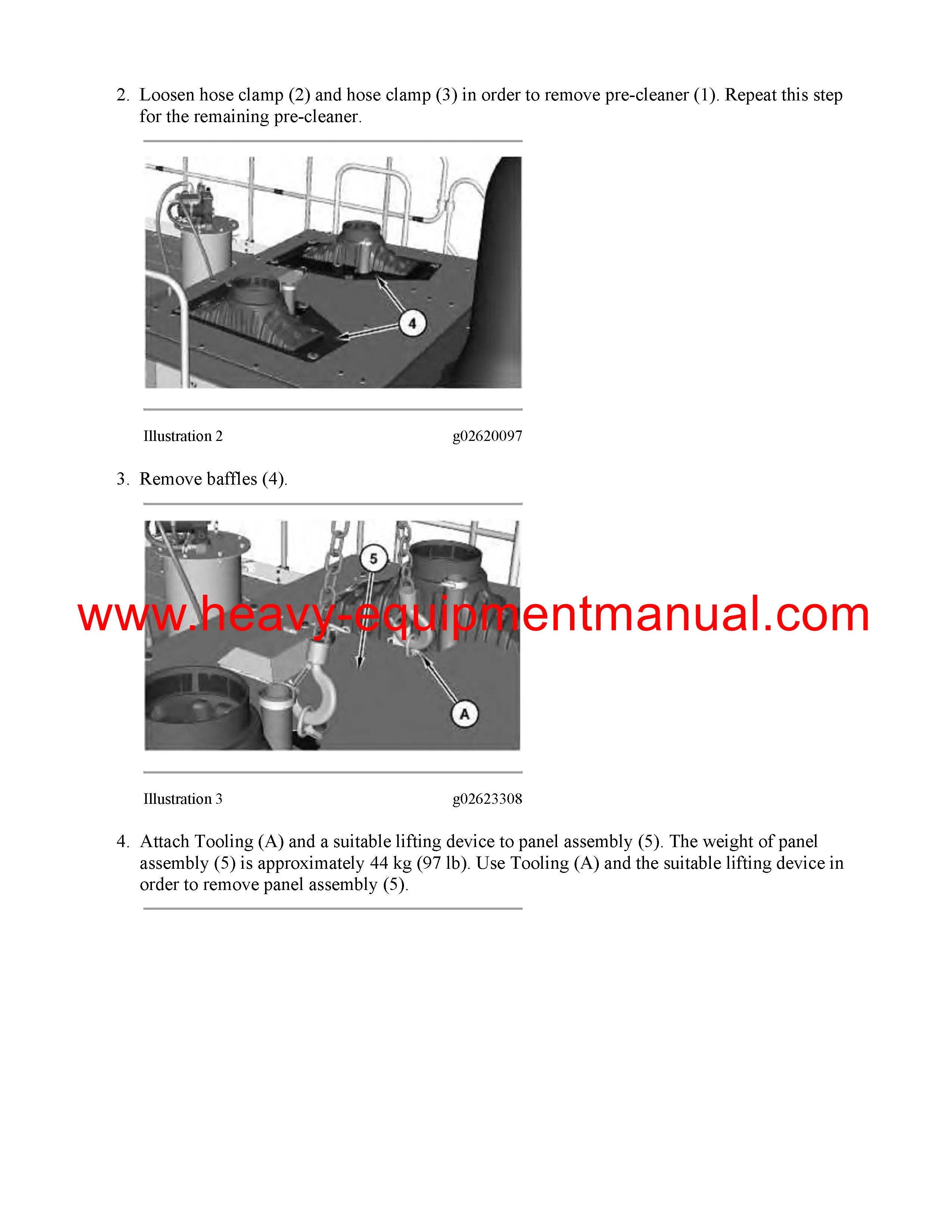 2. Loosen hose clamp (2) and hose clamp (3) in order to remove pre-cleaner (1). Repeat this step for the remaining pre-cleaner.

4

Illustration 2 g02620097

3. Remove baffles (4).

5

www.heavy-equipmentmanual.com

A

Illustration 3 g02623308

4. Attach Tooling (A) and a suitable lifting device to panel assembly (5). The weight of panel assembly (5) is approximately 44 kg (97 lb). Use Tooling (A) and the suitable lifting device in order to remove panel assembly (5).