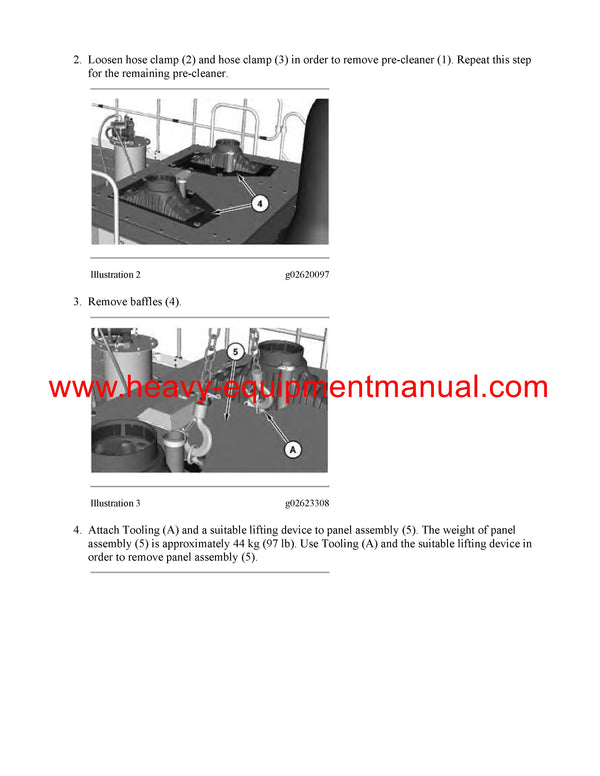 2. Loosen hose clamp (2) and hose clamp (3) in order to remove pre-cleaner (1). Repeat this step for the remaining pre-cleaner.

4

Illustration 2 g02620097

3. Remove baffles (4).

5

A

www.heavy-equipmentmanual.com

Illustration 3 g02623308

4. Attach Tooling (A) and a suitable lifting device to panel assembly (5). The weight of panel assembly (5) is approximately 44 kg (97 lb). Use Tooling (A) and the suitable lifting device in order to remove panel assembly (5).