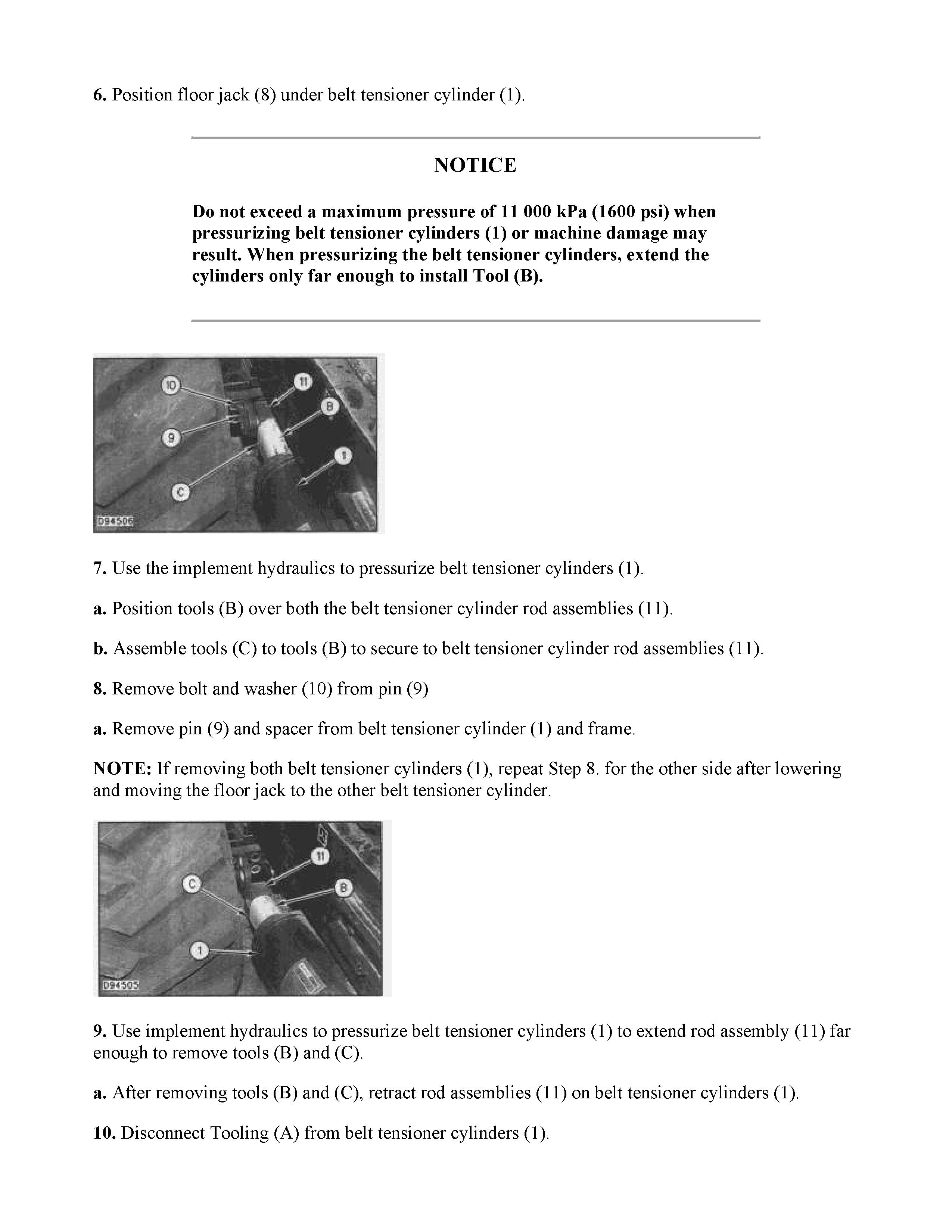 6. Position floor jack (8) under belt tensioner cylinder (1).

NOTICE

Do not exceed a maximum pressure of 11 000 kPa (1600 psi) when pressurizing belt tensioner cylinders (1) or machine damage may result. When pressurizing the belt tensioner cylinders, extend the cylinders only far enough to install Tool (B).

10
11
B
9
1
C
D94506

7. Use the implement hydraulics to pressurize belt tensioner cylinders (1).

a. Position tools (B) over both the belt tensioner cylinder rod assemblies (11).

b. Assemble tools (C) to tools (B) to secure to belt tensioner cylinder rod assemblies (11).

8. Remove bolt and washer (10) from pin (9)

a. Remove pin (9) and spacer from belt tensioner cylinder (1) and frame.

NOTE: If removing both belt tensioner cylinders (1), repeat Step 8. for the other side after lowering and moving the floor jack to the other belt tensioner cylinder.

11
C
B
1
D94505

9. Use implement hydraulics to pressurize belt tensioner cylinders (1) to extend rod assembly (11) far enough to remove tools (B) and (C).

a. After removing tools (B) and (C), retract rod assemblies (11) on belt tensioner cylinders (1).

10. Disconnect Tooling (A) from belt tensioner cylinders (1).