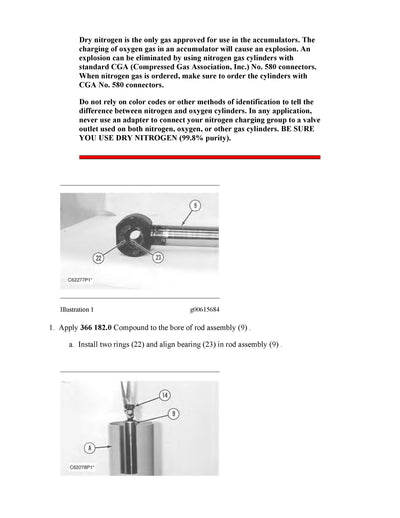 Dry nitrogen is the only gas approved for use in the accumulators. The charging of oxygen gas in an accumulator will cause an explosion. An explosion can be eliminated by using nitrogen gas cylinders with standard CGA (Compressed Gas Association, Inc.) No. 580 connectors. When nitrogen gas is ordered, make sure to order the cylinders with CGA No. 580 connectors.

Do not rely on color codes or other methods of identification to tell the difference between nitrogen and oxygen cylinders. In any application, never use an adapter to connect your nitrogen charging group to a valve outlet used on both nitrogen, oxygen, or other gas cylinders. BE SURE YOU USE DRY NITROGEN (99.8% purity).

9
22
23
C62277P1

Illustration 1 g00615684

1. Apply 366 182.0 Compound to the bore of rod assembly (9) .

a. Install two rings (22) and align bearing (23) in rod assembly (9) .

14
9
A
C62278P1