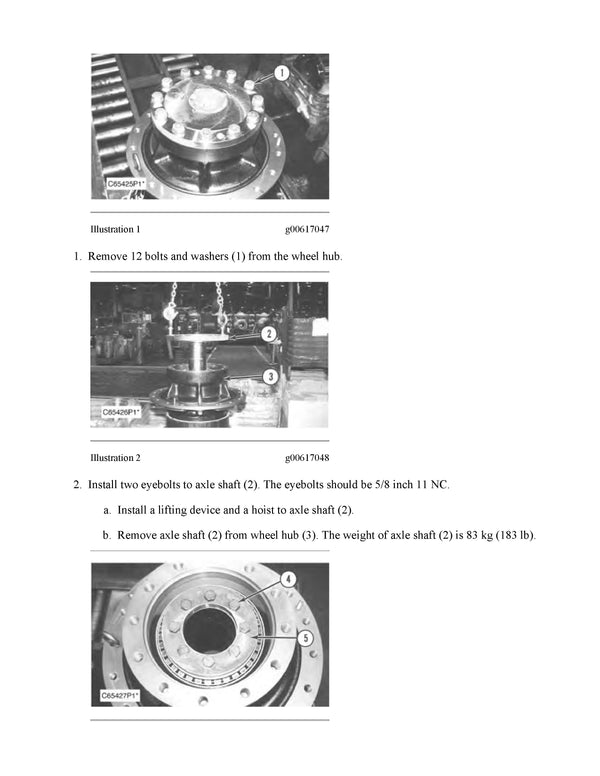 1

C65425P1*

Illustration 1 g00617047

1. Remove 12 bolts and washers (1) from the wheel hub.

2

3

C65426P1*

Illustration 2 g00617048

2. Install two eyebolts to axle shaft (2). The eyebolts should be 5/8 inch 11 NC.

a. Install a lifting device and a hoist to axle shaft (2).

b. Remove axle shaft (2) from wheel hub (3). The weight of axle shaft (2) is 83 kg (183 lb).

4

5

C65427P1*