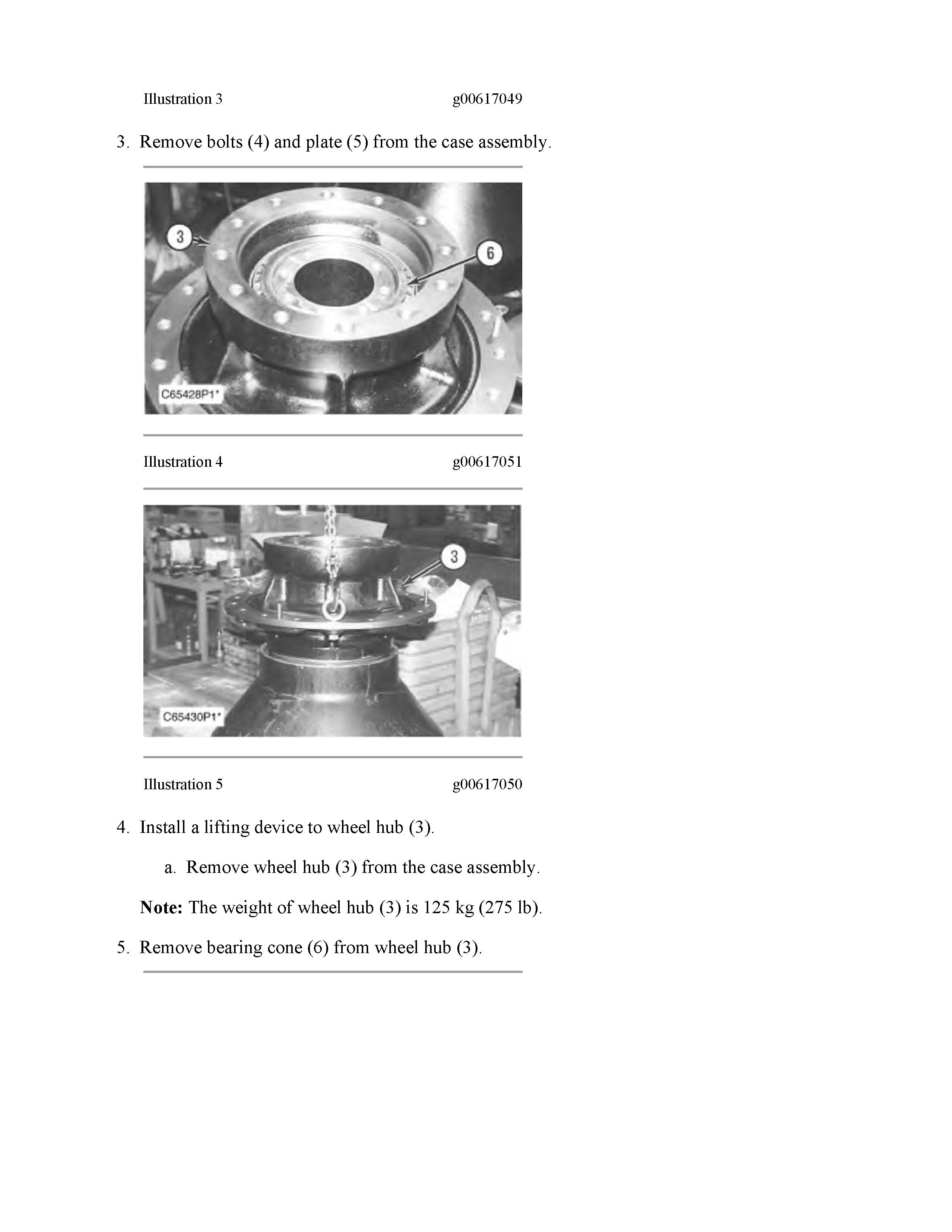 Illustration 3 g00617049

3. Remove bolts (4) and plate (5) from the case assembly.

3

6

C65428P1*

Illustration 4 g00617051

3

C65430P1*

Illustration 5 g00617050

4. Install a lifting device to wheel hub (3).

a. Remove wheel hub (3) from the case assembly.

**Note:** The weight of wheel hub (3) is 125 kg (275 lb).

5. Remove bearing cone (6) from wheel hub (3).