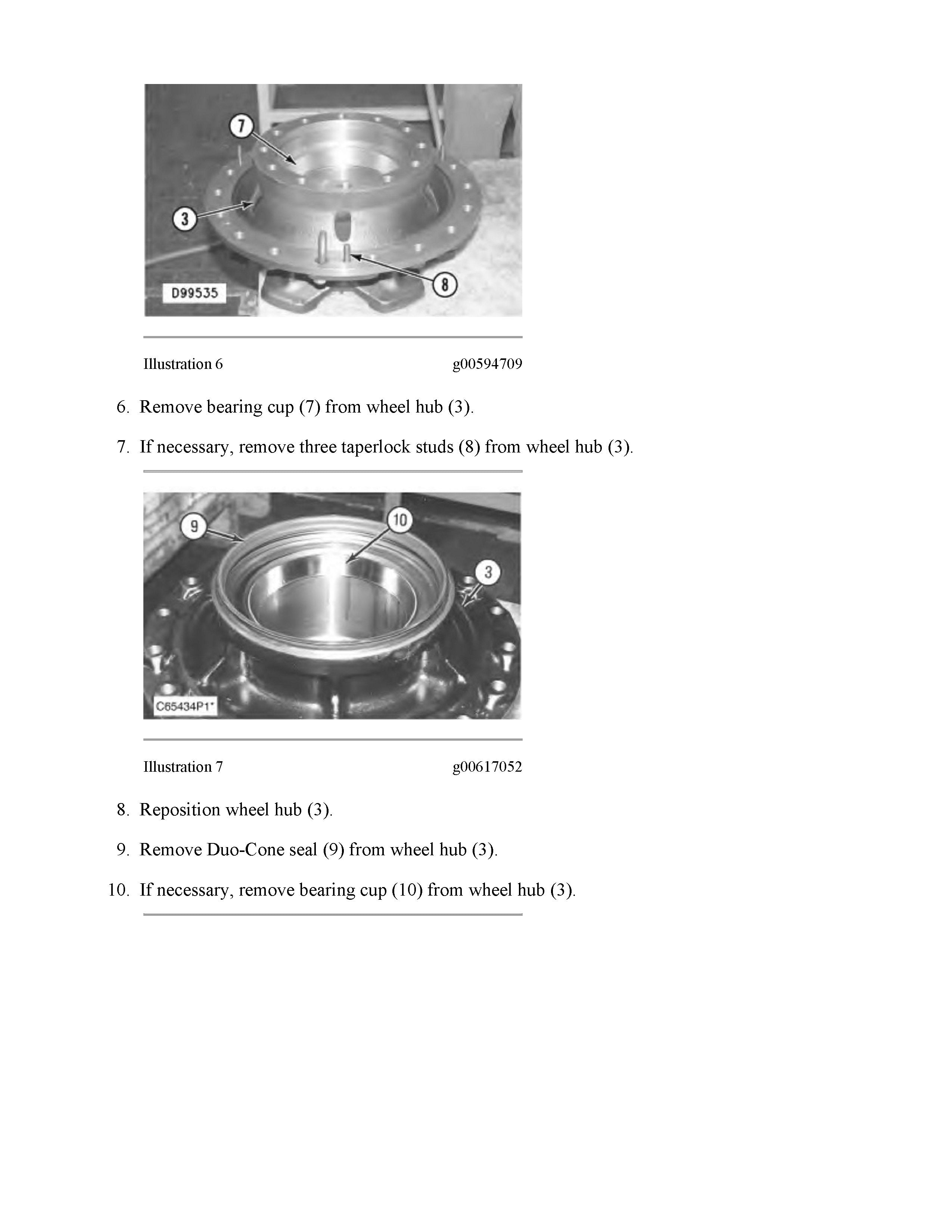 7
3
8
D99535

Illustration 6 g00594709

6. Remove bearing cup (7) from wheel hub (3).

7. If necessary, remove three taperlock studs (8) from wheel hub (3).

9
10
3
C65434P1*

Illustration 7 g00617052

8. Reposition wheel hub (3).

9. Remove Duo-Cone seal (9) from wheel hub (3).

10. If necessary, remove bearing cup (10) from wheel hub (3).