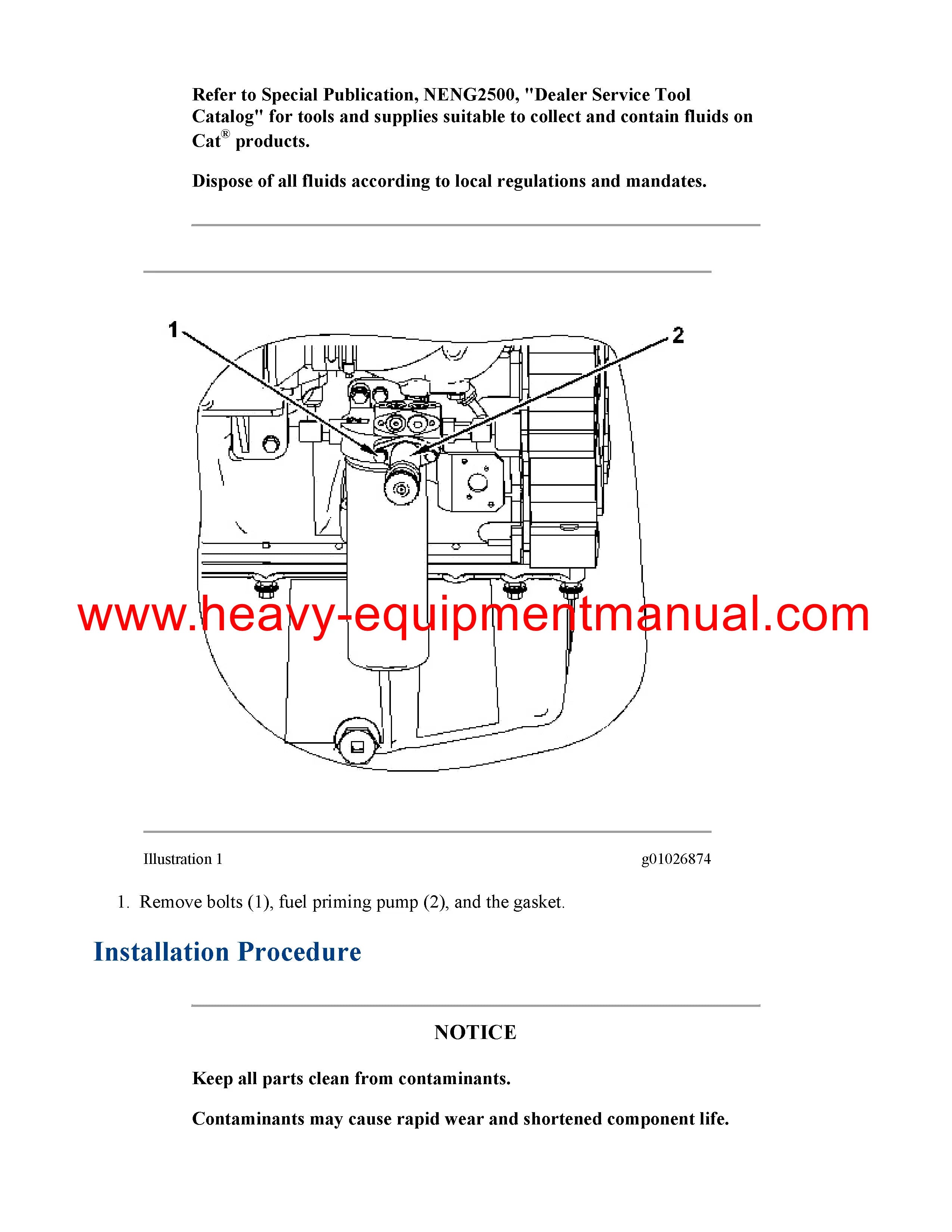 Refer to Special Publication, NENG2500, "Dealer Service Tool Catalog" for tools and supplies suitable to collect and contain fluids on Cat® products.

Dispose of all fluids according to local regulations and mandates.

1

2

www.heavy-equipmentmanual.com

Illustration 1

g01026874

1. Remove bolts (1), fuel priming pump (2), and the gasket.

Installation Procedure

NOTICE

Keep all parts clean from contaminants.

Contaminants may cause rapid wear and shortened component life.