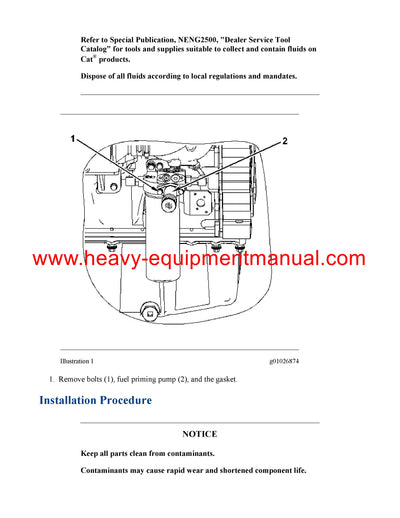 Refer to Special Publication, NENG2500, "Dealer Service Tool Catalog" for tools and supplies suitable to collect and contain fluids on Cat® products.

Dispose of all fluids according to local regulations and mandates.

1

2

www.heavy-equipmentmanual.com

Illustration 1

g01026874

1. Remove bolts (1), fuel priming pump (2), and the gasket.

Installation Procedure

NOTICE

Keep all parts clean from contaminants.

Contaminants may cause rapid wear and shortened component life.