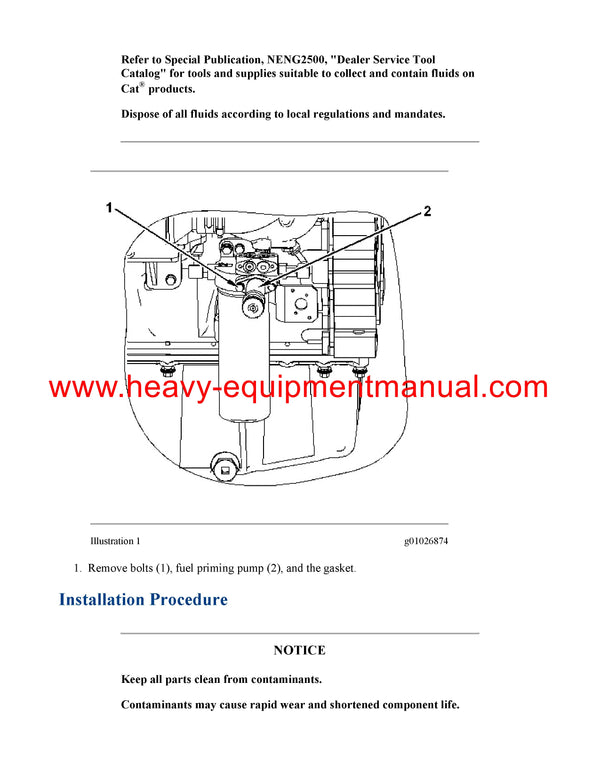 Refer to Special Publication, NENG2500, "Dealer Service Tool Catalog" for tools and supplies suitable to collect and contain fluids on Cat® products.

Dispose of all fluids according to local regulations and mandates.

1

2

www.heavy-equipmentmanual.com

Illustration 1

g01026874

1. Remove bolts (1), fuel priming pump (2), and the gasket.

Installation Procedure

NOTICE

Keep all parts clean from contaminants.

Contaminants may cause rapid wear and shortened component life.