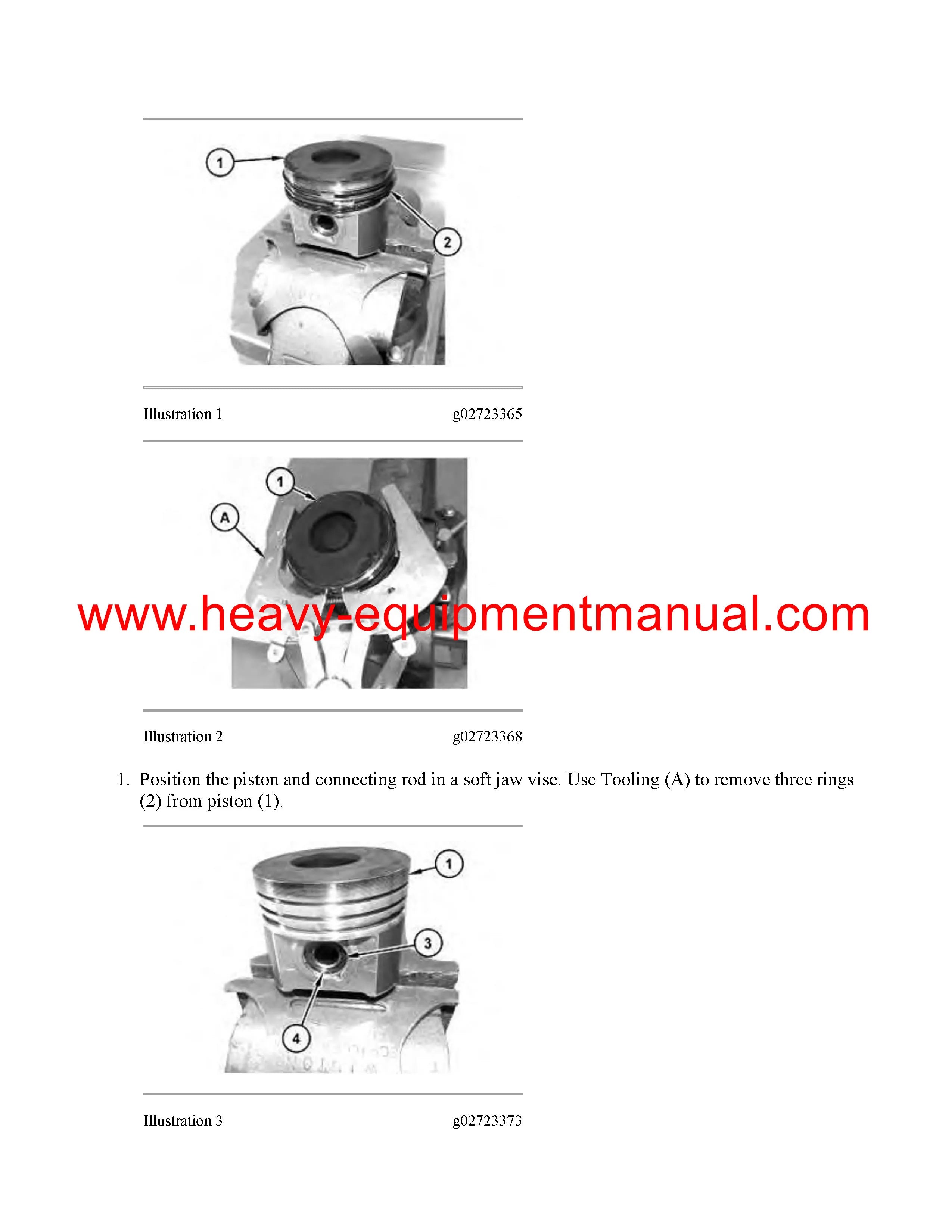 1

2

Illustration 1 g02723365

1

A

www.heavy-equipmentmanual.com

Illustration 2 g02723368

1. Position the piston and connecting rod in a soft jaw vise. Use Tooling (A) to remove three rings (2) from piston (1).

1

3

4

Illustration 3 g02723373