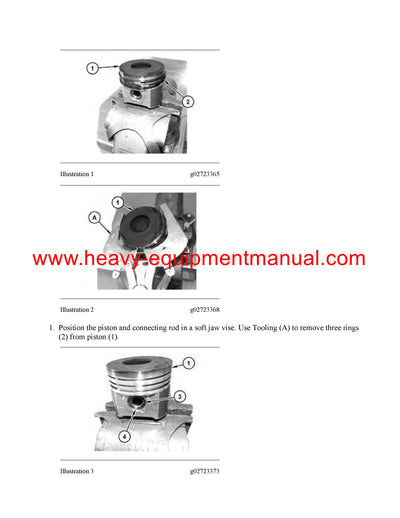 1

2

Illustration 1 g02723365

1

A

www.heavy-equipmentmanual.com

Illustration 2 g02723368

1. Position the piston and connecting rod in a soft jaw vise. Use Tooling (A) to remove three rings (2) from piston (1).

1

3

4

Illustration 3 g02723373