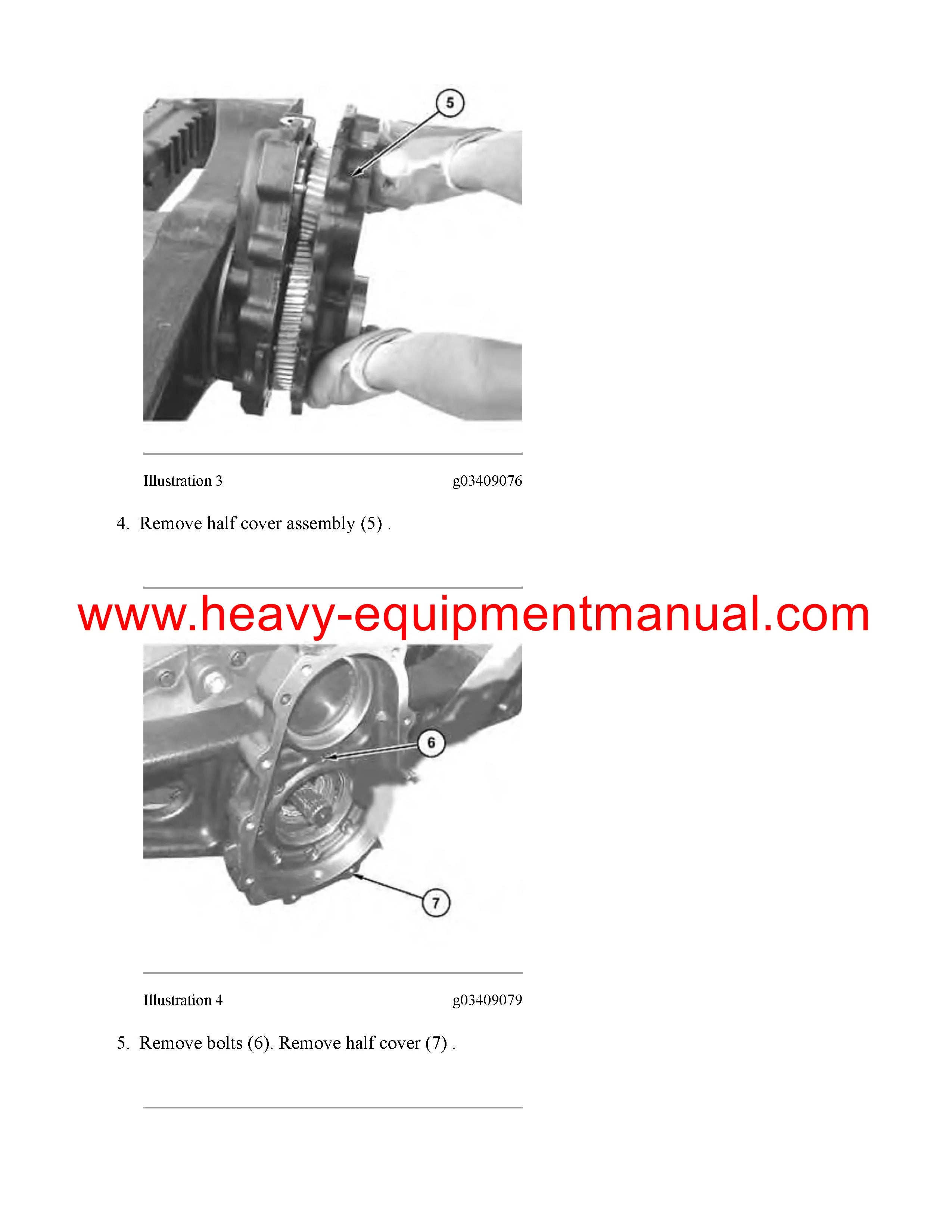 5

Illustration 3 g03409076

4. Remove half cover assembly (5) .

www.heavy-equipmentmanual.com

6

7

Illustration 4 g03409079

5. Remove bolts (6). Remove half cover (7) .