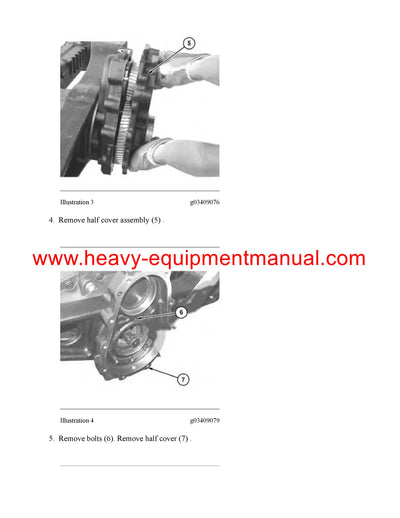 5

Illustration 3

g03409076

4. Remove half cover assembly (5) .

www.heavy-equipmentmanual.com

6

7

Illustration 4

g03409079

5. Remove bolts (6). Remove half cover (7) .