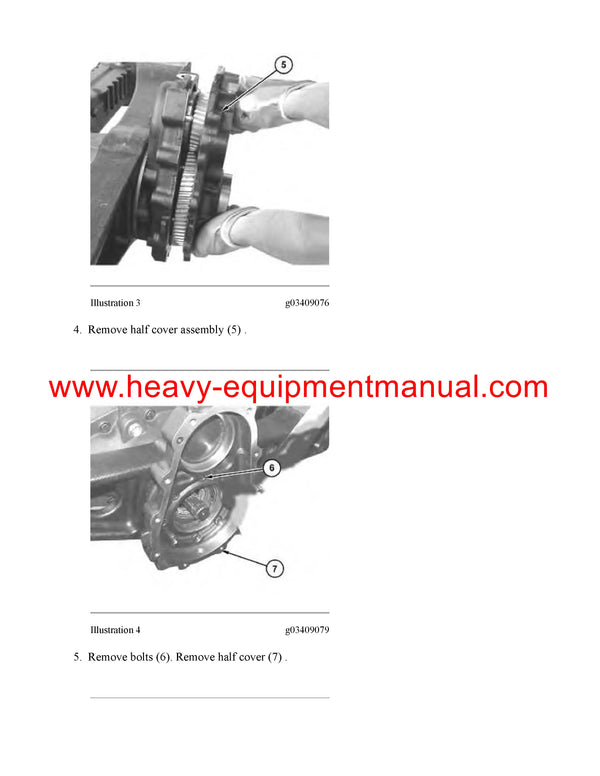 5

Illustration 3 g03409076

4. Remove half cover assembly (5) .

www.heavy-equipmentmanual.com

6

7

Illustration 4 g03409079

5. Remove bolts (6). Remove half cover (7) .