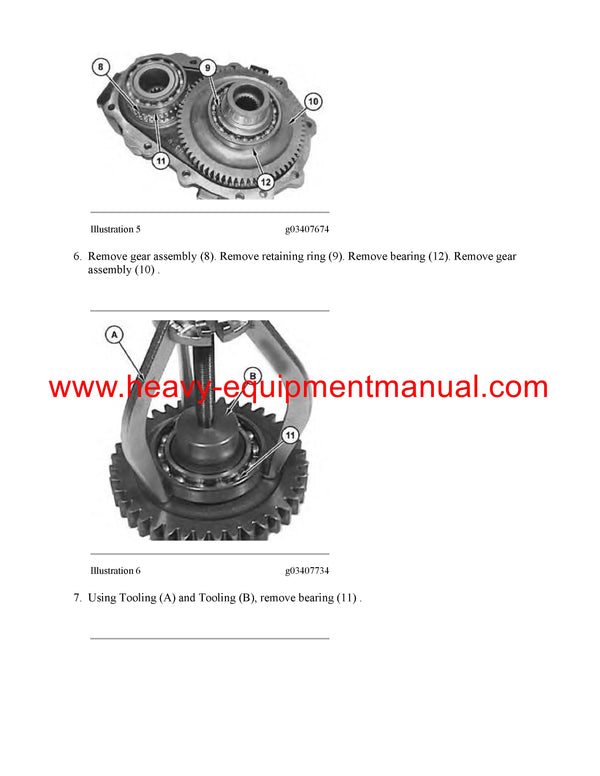 8
9
10
11
12

Illustration 5 g03407674

6. Remove gear assembly (8). Remove retaining ring (9). Remove bearing (12). Remove gear assembly (10) .

A
B
11

www.heavy-equipmentmanual.com

Illustration 6 g03407734

7. Using Tooling (A) and Tooling (B), remove bearing (11) .