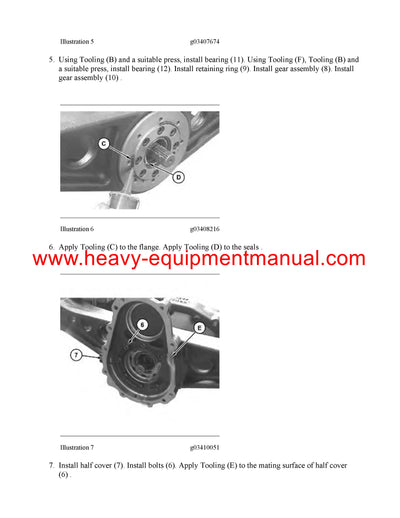 Illustration 5 g03407674

5. Using Tooling (B) and a suitable press, install bearing (11). Using Tooling (F), Tooling (B) and a suitable press, install bearing (12). Install retaining ring (9). Install gear assembly (8). Install gear assembly (10) .

C

D

Illustration 6 g03408216

6. Apply Tooling (C) to the flange. Apply Tooling (D) to the seals .

www.heavy-equipmentmanual.com

6

E

7

Illustration 7 g03410051

7. Install half cover (7). Install bolts (6). Apply Tooling (E) to the mating surface of half cover (6) .