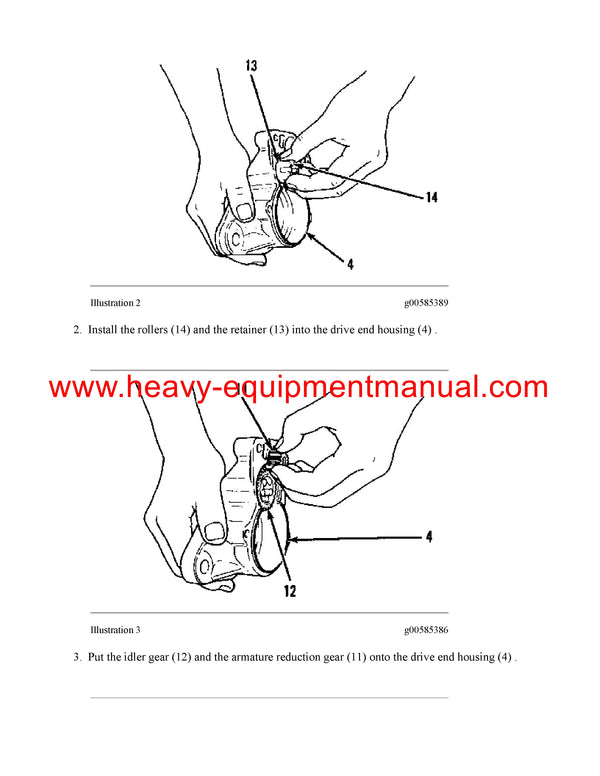 13

14

4

Illustration 2

g00585389

2. Install the rollers (14) and the retainer (13) into the drive end housing (4) .

www.heavy-equipmentmanual.com

4

12

Illustration 3

g00585386

3. Put the idler gear (12) and the armature reduction gear (11) onto the drive end housing (4) .