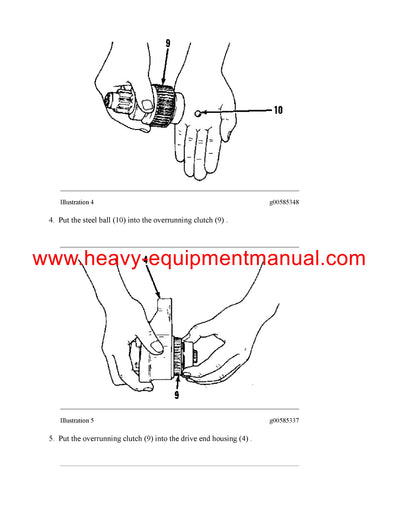 9

10

Illustration 4

g00585348

4. Put the steel ball (10) into the overrunning clutch (9) .

www.heavy-equipmentmanual.com

9

Illustration 5

g00585337

5. Put the overrunning clutch (9) into the drive end housing (4) .