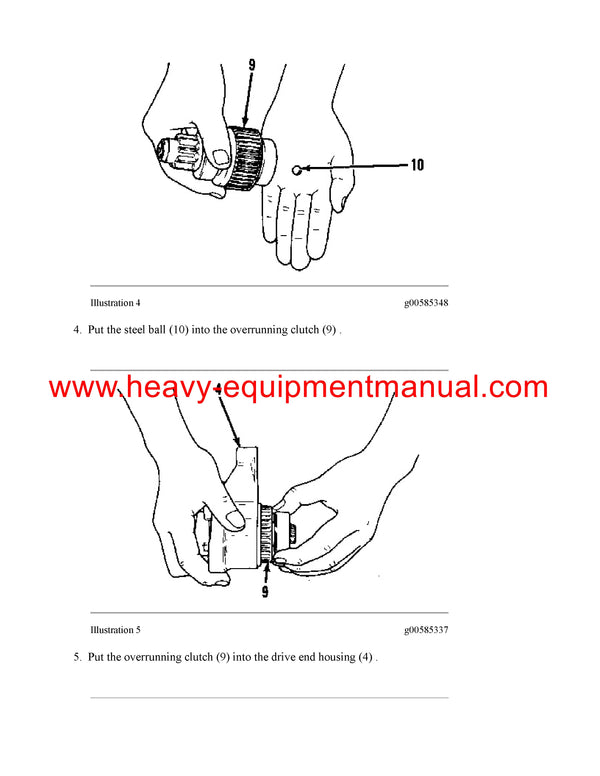 9

10

Illustration 4

g00585348

4. Put the steel ball (10) into the overrunning clutch (9) .

www.heavy-equipmentmanual.com

9

Illustration 5

g00585337

5. Put the overrunning clutch (9) into the drive end housing (4) .