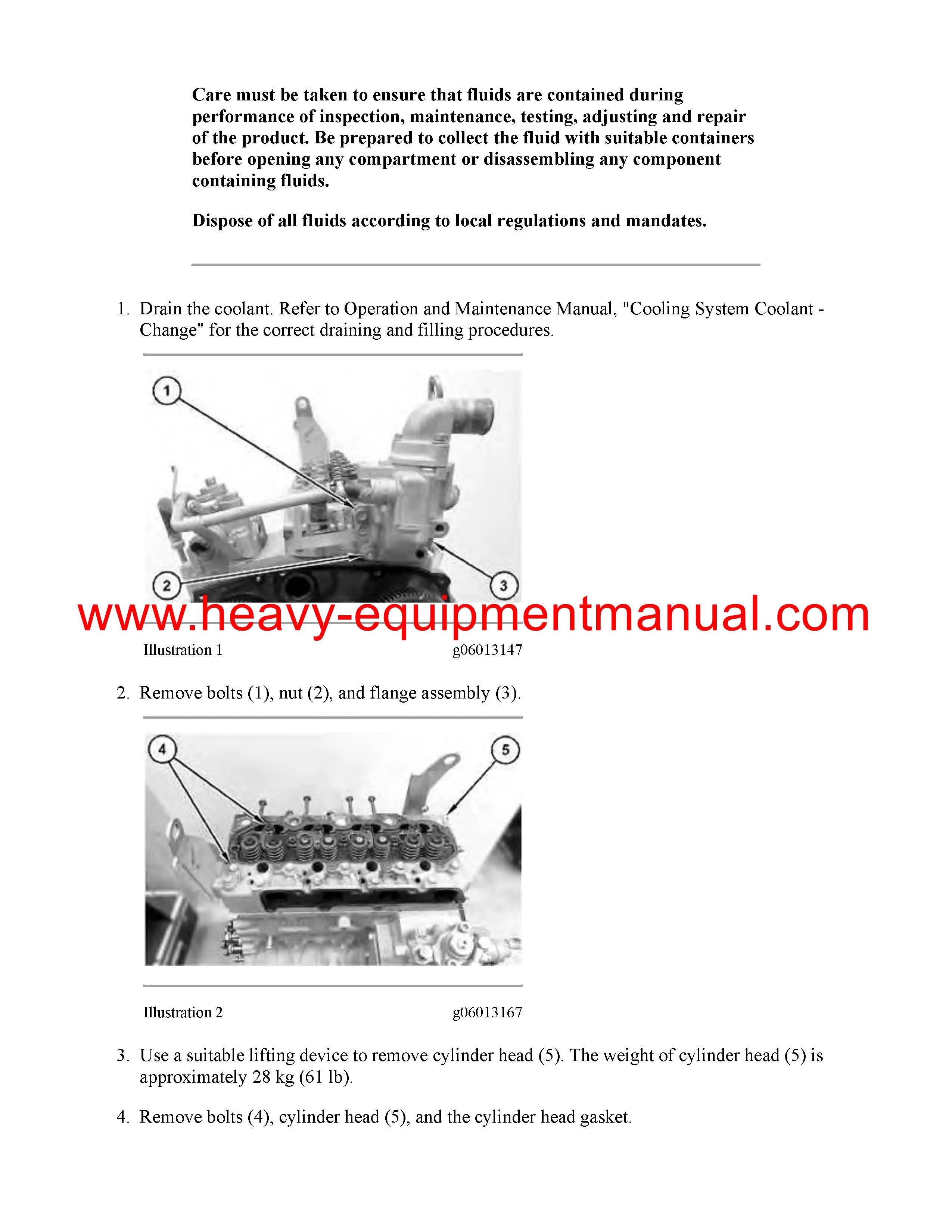 Care must be taken to ensure that fluids are contained during performance of inspection, maintenance, testing, adjusting and repair of the product. Be prepared to collect the fluid with suitable containers before opening any compartment or disassembling any component containing fluids.

Dispose of all fluids according to local regulations and mandates.

1. Drain the coolant. Refer to Operation and Maintenance Manual, "Cooling System Coolant - Change" for the correct draining and filling procedures.

1

2

3

www.heavy-equipmentmanual.com

Illustration 1 g06013147

2. Remove bolts (1), nut (2), and flange assembly (3).

4

5

Illustration 2 g06013167

3. Use a suitable lifting device to remove cylinder head (5). The weight of cylinder head (5) is approximately 28 kg (61 lb).

4. Remove bolts (4), cylinder head (5), and the cylinder head gasket.