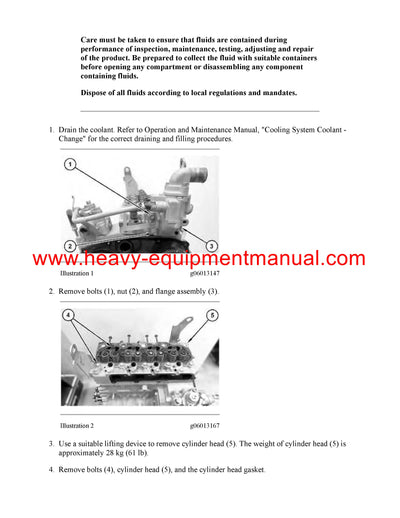 Care must be taken to ensure that fluids are contained during performance of inspection, maintenance, testing, adjusting and repair of the product. Be prepared to collect the fluid with suitable containers before opening any compartment or disassembling any component containing fluids.

Dispose of all fluids according to local regulations and mandates.

1. Drain the coolant. Refer to Operation and Maintenance Manual, "Cooling System Coolant - Change" for the correct draining and filling procedures.

1

2

3

www.heavy-equipmentmanual.com

Illustration 1 g06013147

2. Remove bolts (1), nut (2), and flange assembly (3).

4

5

Illustration 2 g06013167

3. Use a suitable lifting device to remove cylinder head (5). The weight of cylinder head (5) is approximately 28 kg (61 lb).

4. Remove bolts (4), cylinder head (5), and the cylinder head gasket.