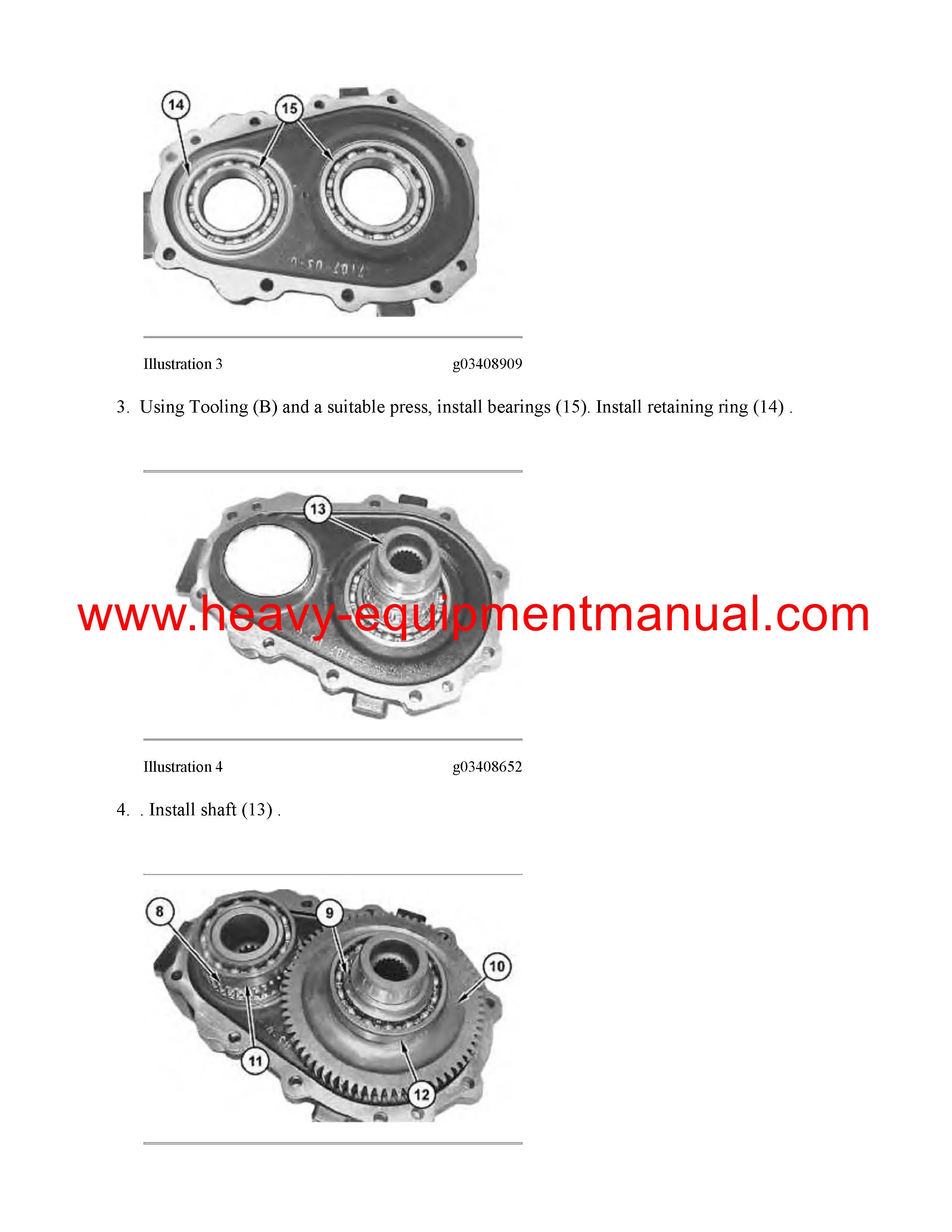 14

15

Illustration 3 g03408909

3. Using Tooling (B) and a suitable press, install bearings (15). Install retaining ring (14) .

13

www.heavy-equipmentmanual.com

Illustration 4 g03408652

4. . Install shaft (13) .

8

9

10

11

12