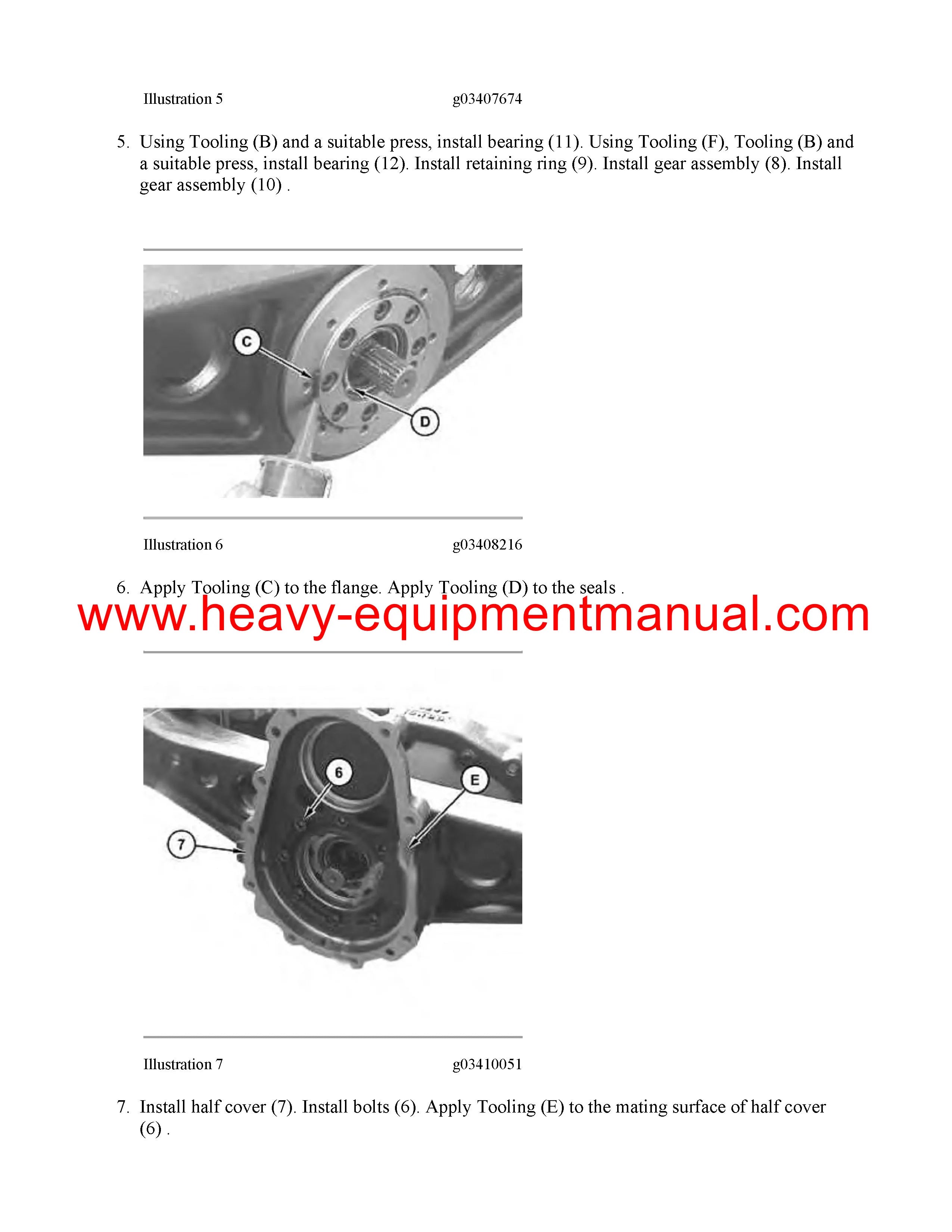 Illustration 5 g03407674

5. Using Tooling (B) and a suitable press, install bearing (11). Using Tooling (F), Tooling (B) and a suitable press, install bearing (12). Install retaining ring (9). Install gear assembly (8). Install gear assembly (10) .

C

D

Illustration 6 g03408216

6. Apply Tooling (C) to the flange. Apply Tooling (D) to the seals .

www.heavy-equipmentmanual.com

6

E

7

Illustration 7 g03410051

7. Install half cover (7). Install bolts (6). Apply Tooling (E) to the mating surface of half cover (6) .